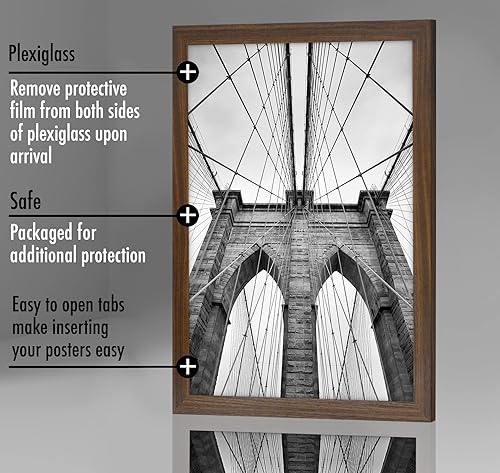 Plexiglass

Remove protective film from both sides of plexiglass upon arrival

Safe

Packaged for additional protection

Easy to open tabs make inserting your posters easy