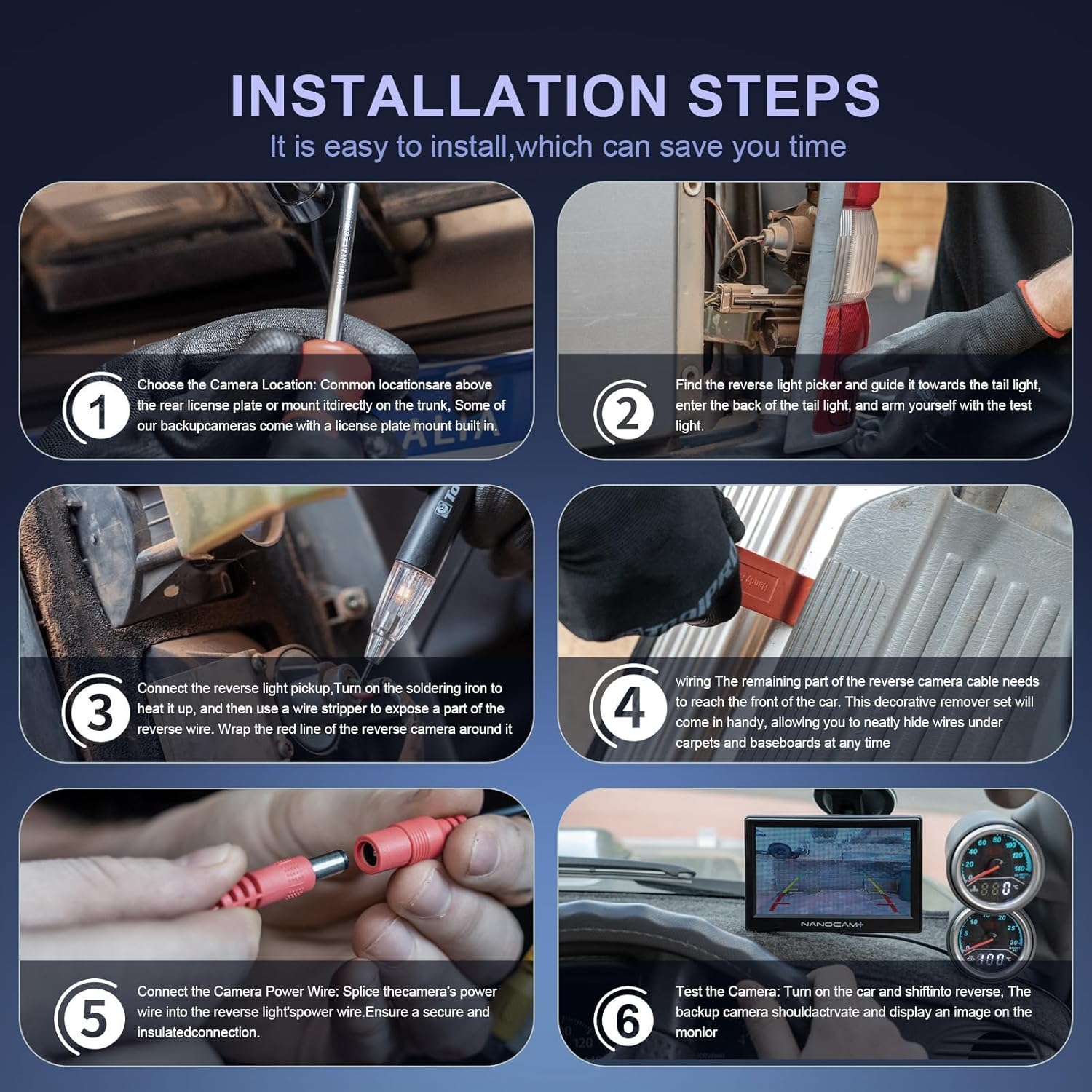 INSTALLATION STEPS
It is easy to install,which can save you time

1
Choose the Camera Location: Common locationsare above the rear license plate or mount itdirectly on the trunk, Some of our backupcameras come with a license plate mount built in.

2
Find the reverse light picker and guide it towards the tail light, enter the back of the tail light, and arm yourself with the test light.

3
Connect the reverse light pickup,Turn on the soldering iron to heat it up, and then use a wire stripper to expose a part of the reverse wire. Wrap the red line of the reverse camera around it

4
wiring The remaining part of the reverse camera cable needs to reach the front of the car. This decorative remover set will come in handy, allowing you to neatly hide wires under carpets and baseboards at any time

5
Connect the Camera Power Wire: Splice thecamera's power wire into the reverse light'spower wire.Ensure a secure and insulatedconnection.

NANOCAM+

6
Test the Camera: Turn on the car and shiftinto reverse, The backup camera shouldactrvate and display an image on the monior