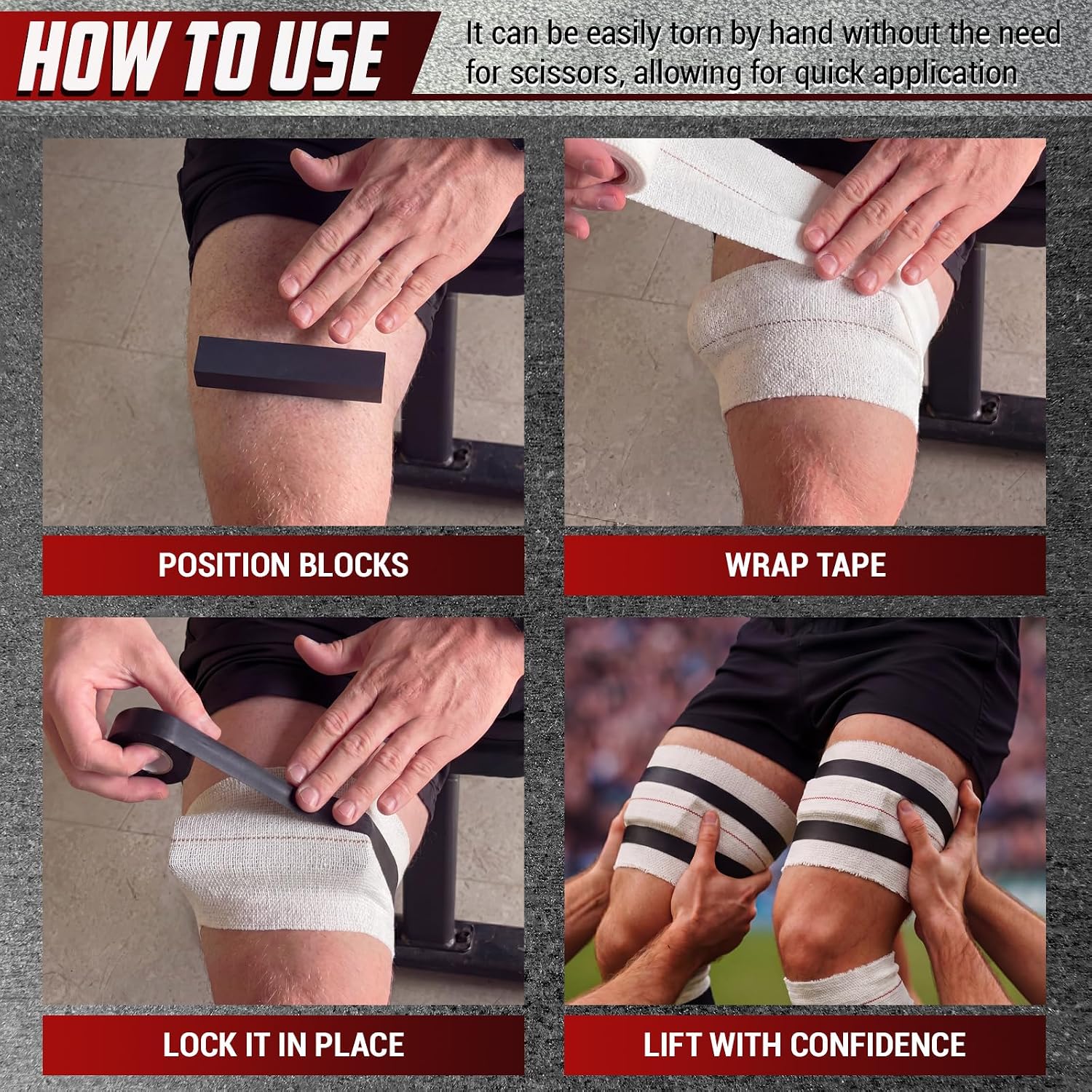 HOW TO USE

It can be easily torn by hand without the need for scissors, allowing for quick application

POSITION BLOCKS

WRAP TAPE

LOCK IT IN PLACE

LIFT WITH CONFIDENCE