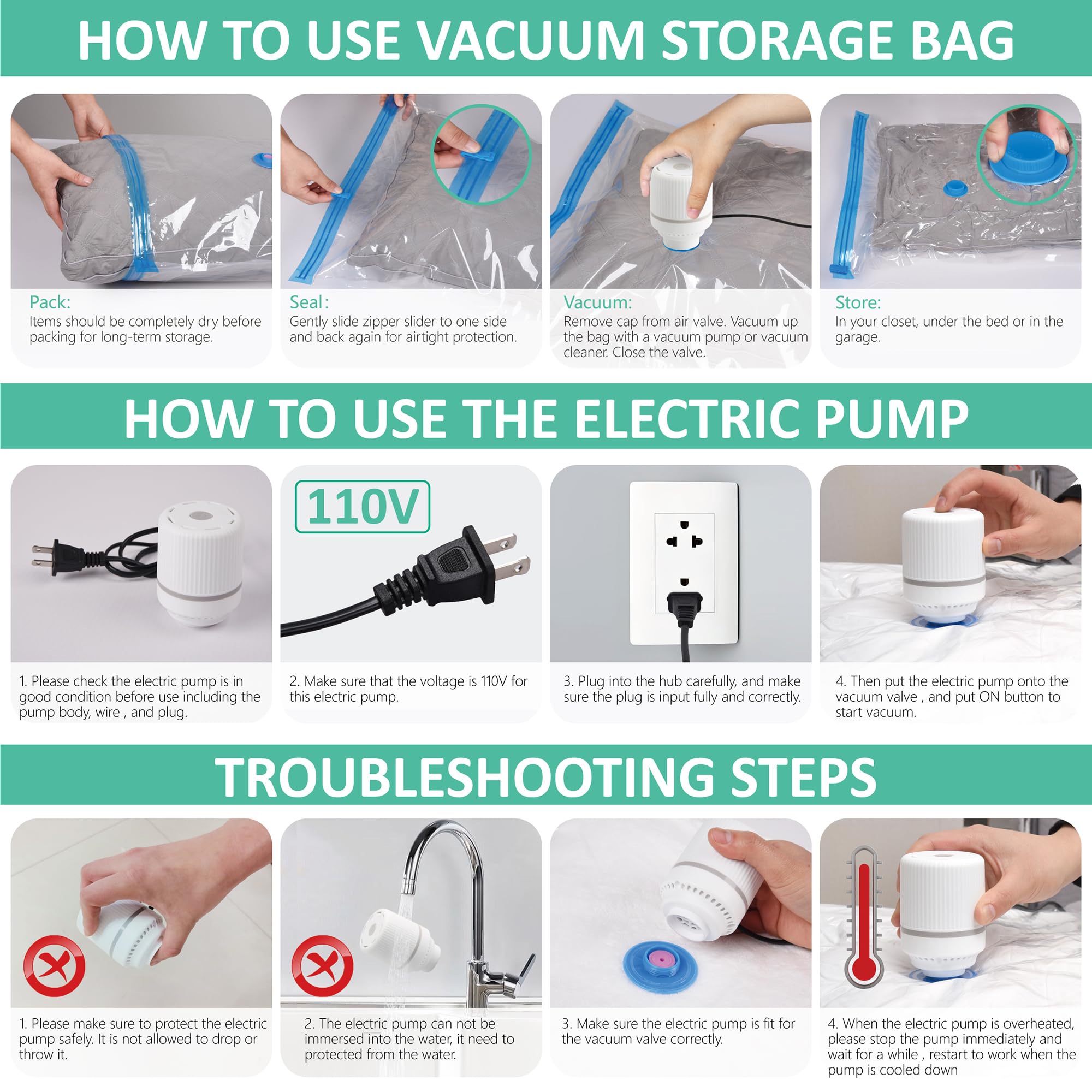 HOW TO USE VACUUM STORAGE BAG

Pack:
Items should be completely dry before packing for long-term storage.

Seal:
Gently slide zipper slider to one side and back again for airtight protection.

Vacuum:
Remove cap from air valve. Vacuum up the bag with a vacuum pump or vacuum cleaner. Close the valve.

Store:
In your closet, under the bed or in the garage.

HOW TO USE THE ELECTRIC PUMP

110V

1. Please check the electric pump is in good condition before use including the pump body, wire , and plug.

2. Make sure that the voltage is 110V for this electric pump.

3. Plug into the hub carefully, and make sure the plug is input fully and correctly.

4. Then put the electric pump onto the vacuum valve , and put ON button to start vacuum.

TROUBLESHOOTING STEPS

1. Please make sure to protect the electric pump safely. It is not allowed to drop or throw it.

2. The electric pump can not be immersed into the water, it need to protected from the water.

3. Make sure the electric pump is fit for the vacuum valve correctly.

4. When the electric pump is overheated, please stop the pump immediately and wait for a while , restart to work when the pump is cooled down