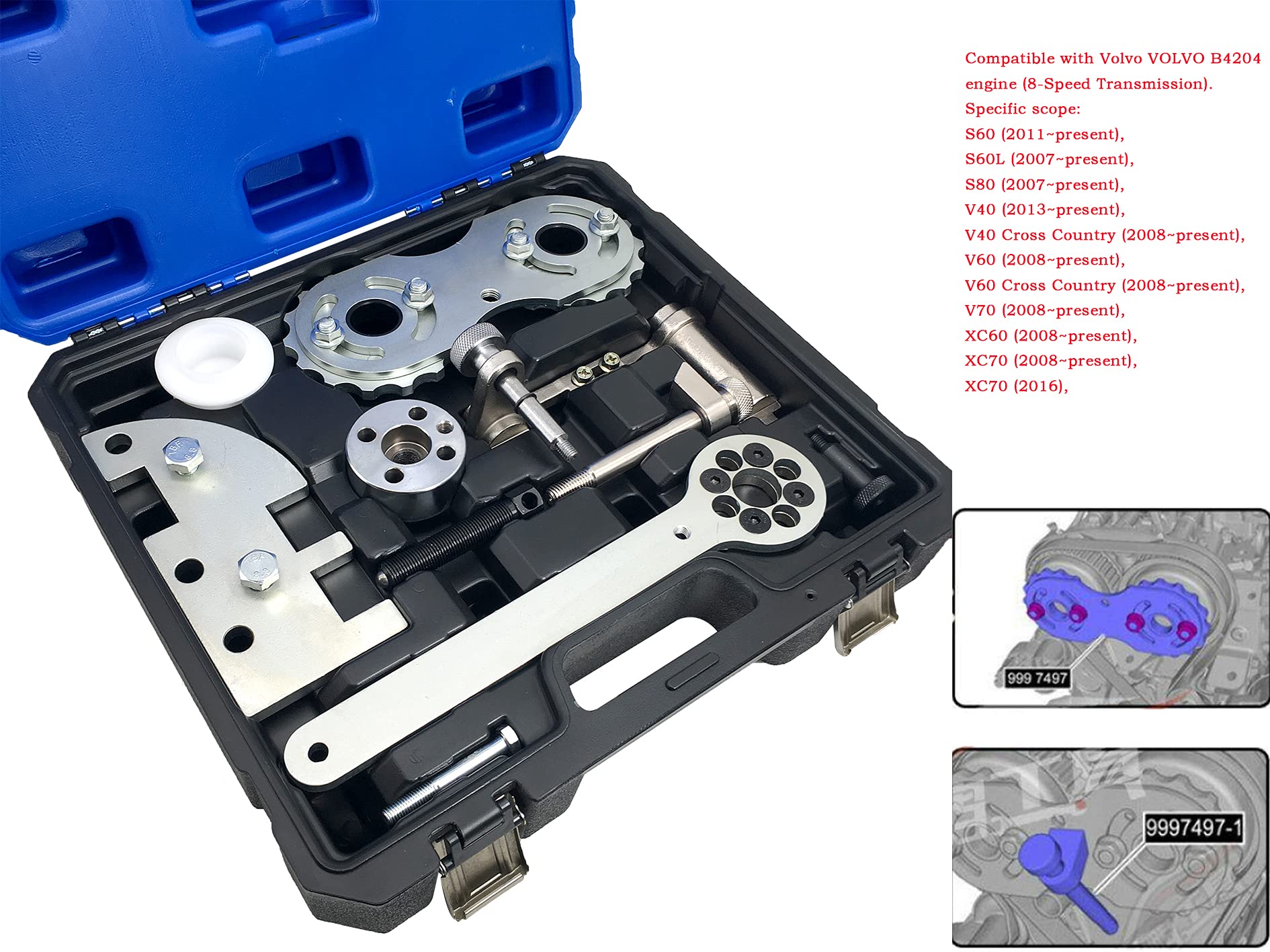 Compatible with Volvo VOLVO B4204 engine (8-Speed Transmission).
Specific scope:
S60 (2011~present),
S60L (2007~present),
S80 (2007~present),
V40 (2013~present),
V40 Cross Country (2008~present),
V60 (2008~present),
V60 Cross Country (2008~present),
V70 (2008~present),
XC60 (2008~present),
XC70 (2008~present),
XC70 (2016),

999 7497

9997497-1