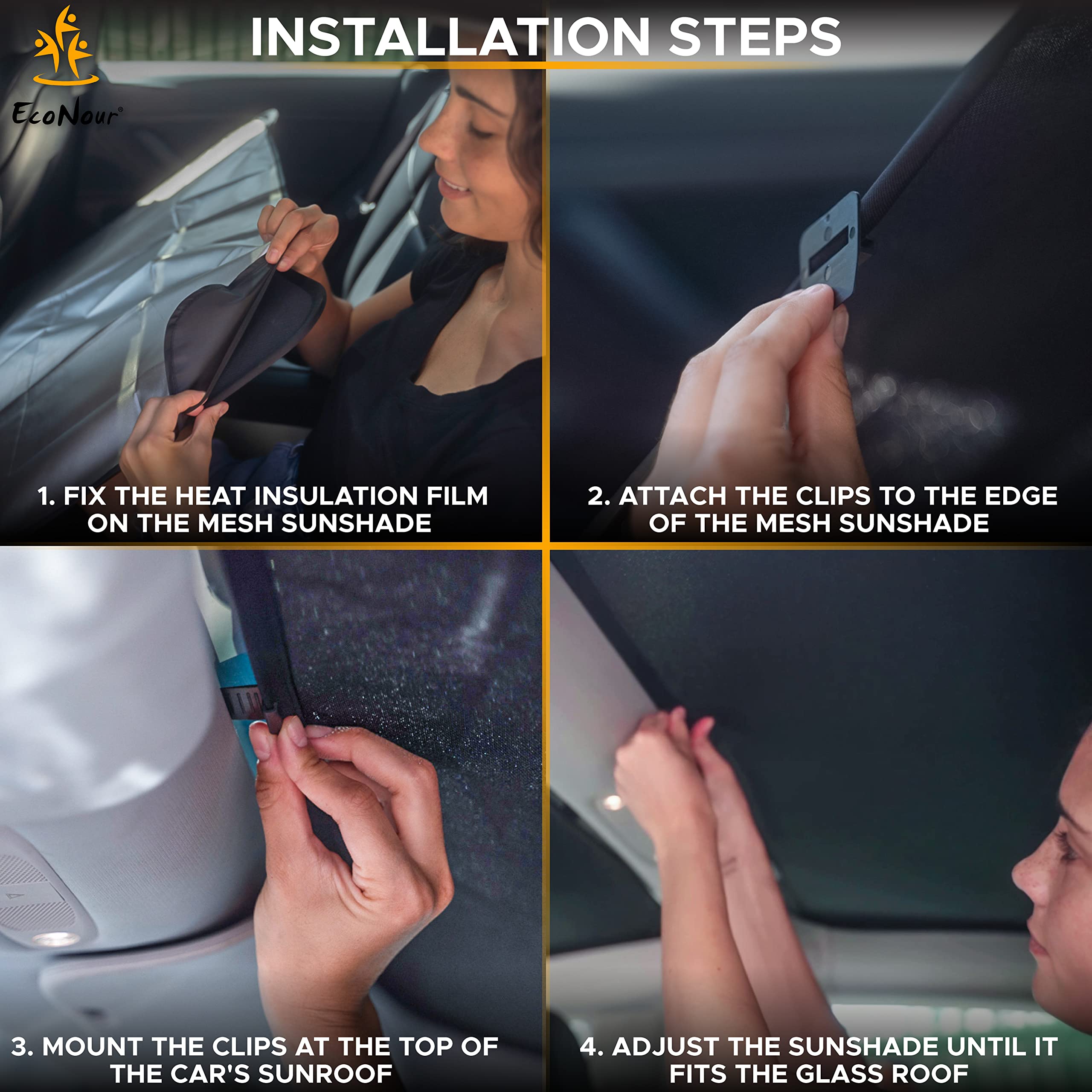 EcoNour®

INSTALLATION STEPS

1. FIX THE HEAT INSULATION FILM ON THE MESH SUNSHADE

2. ATTACH THE CLIPS TO THE EDGE OF THE MESH SUNSHADE

3. MOUNT THE CLIPS AT THE TOP OF THE CAR'S SUNROOF

4. ADJUST THE SUNSHADE UNTIL IT FITS THE GLASS ROOF