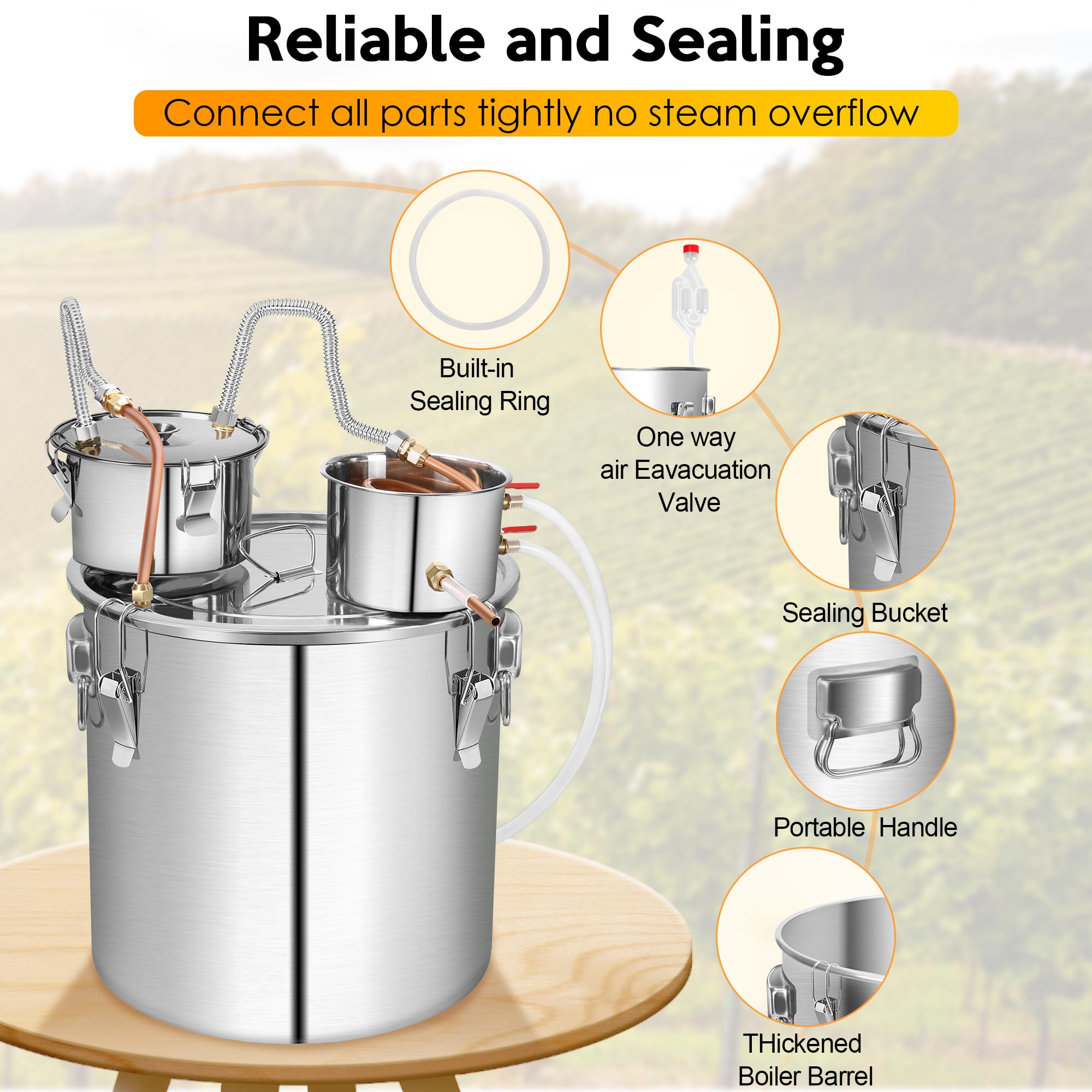 Reliable and Sealing

Connect all parts tightly no steam overflow

Built-in Sealing Ring

One way air Eavacuation Valve

Sealing Bucket

Portable Handle

THickened Boiler Barrel