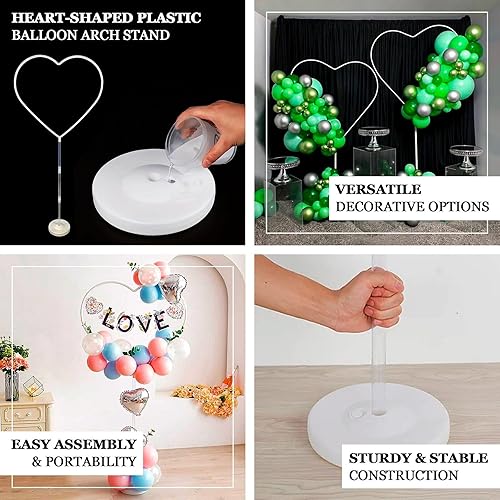 HEART-SHAPED PLASTIC
BALLOON ARCH STAND

VERSATILE
DECORATIVE OPTIONS

LOVE

EASY ASSEMBLY
& PORTABILITY

STURDY & STABLE
CONSTRUCTION