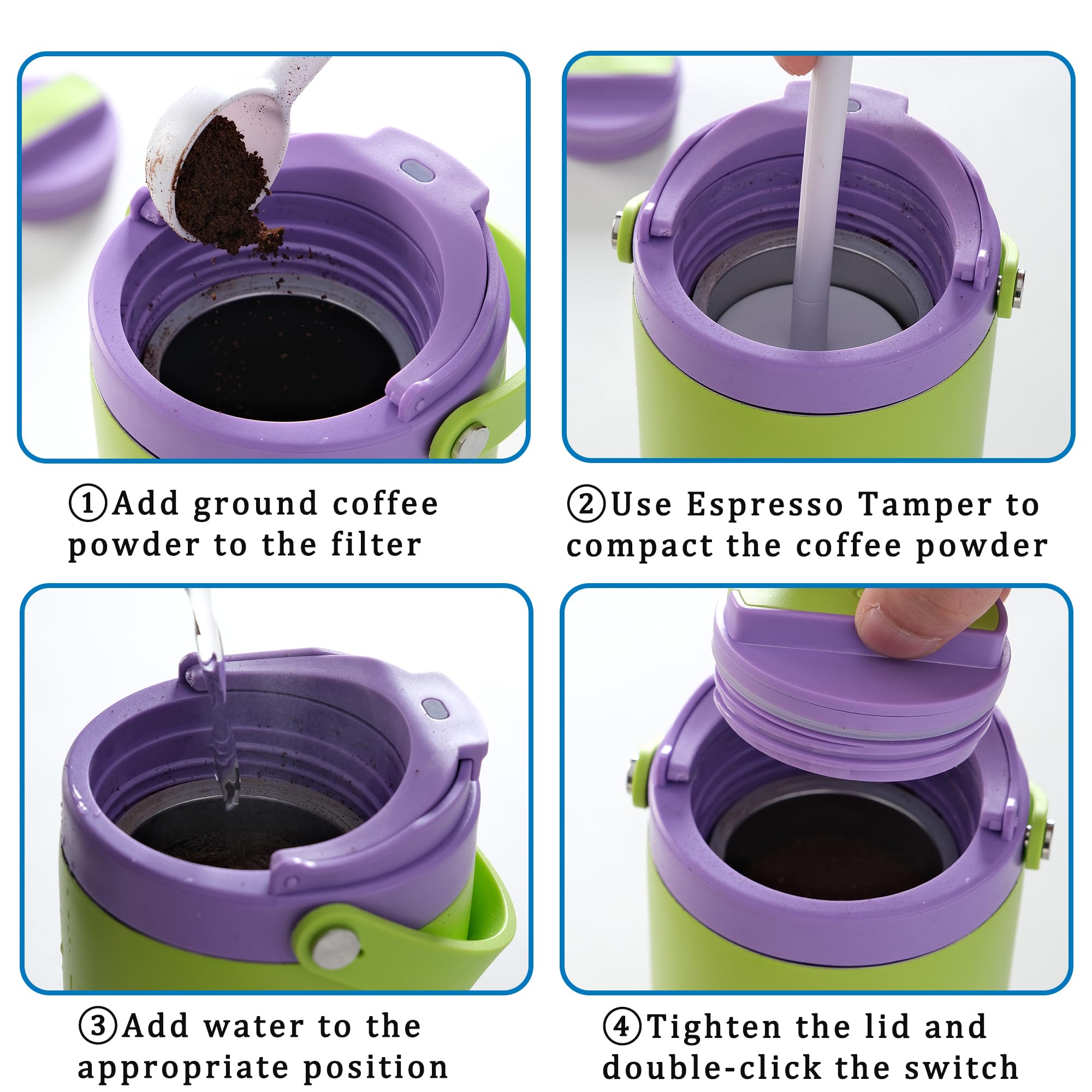 ①Add ground coffee powder to the filter

②Use Espresso Tamper to compact the coffee powder

③Add water to the appropriate position

④Tighten the lid and double-click the switch