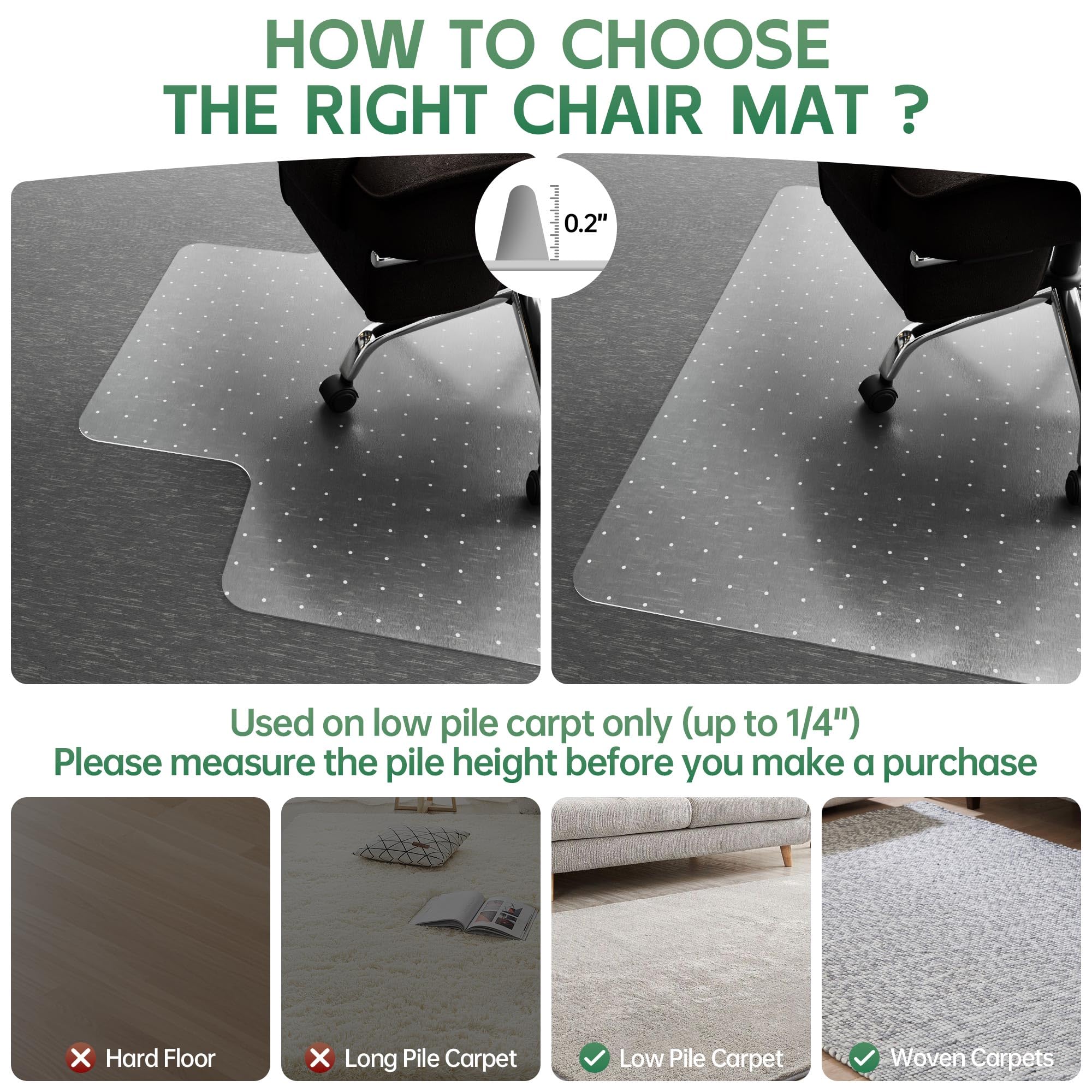 HOW TO CHOOSE THE RIGHT CHAIR MAT ?

0.2"

Used on low pile carpt only (up to 1/4")
Please measure the pile height before you make a purchase

Hard Floor

Long Pile Carpet

Low Pile Carpet

Woven Carpets