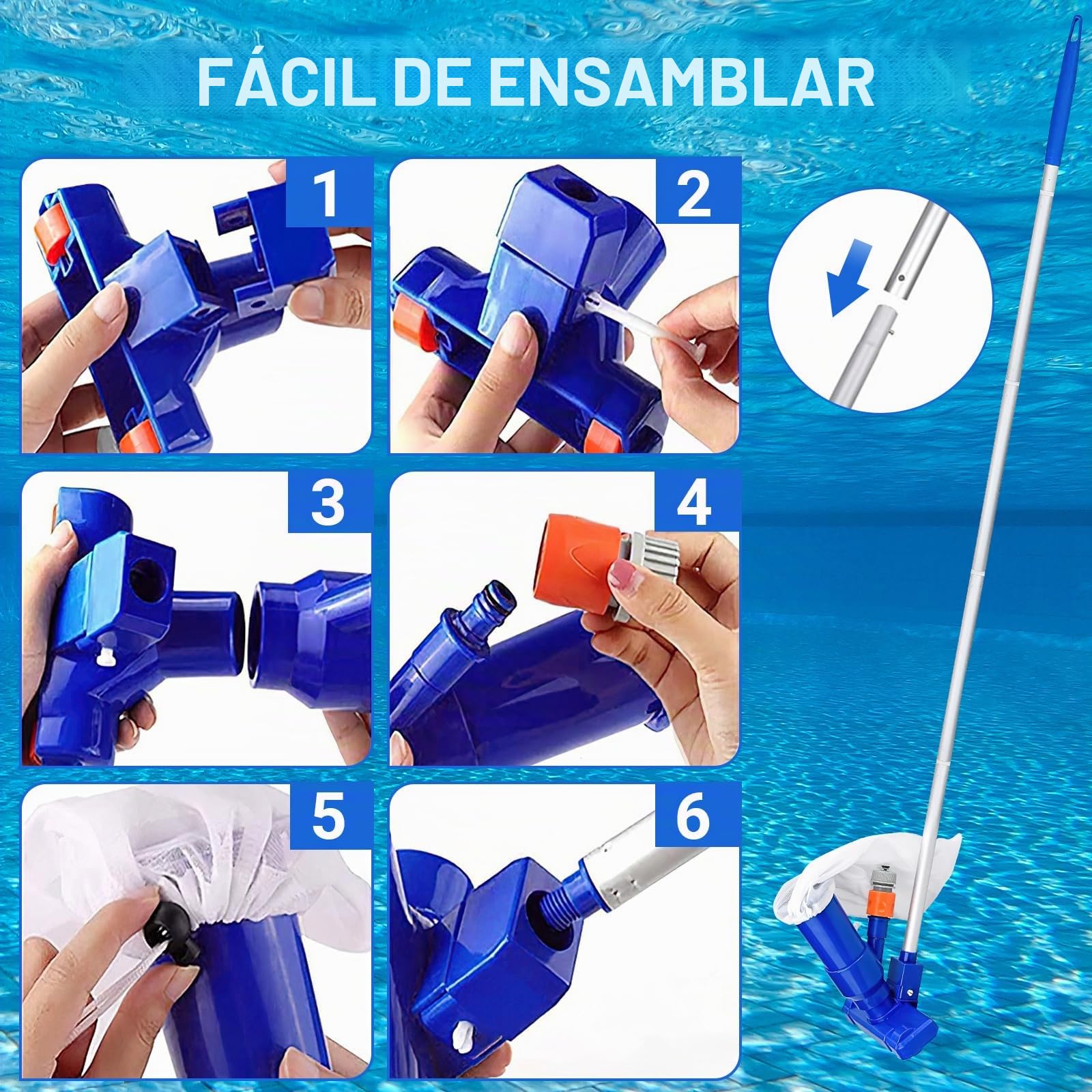 FÁCIL DE ENSAMBLAR

1

2

3

4

5

6