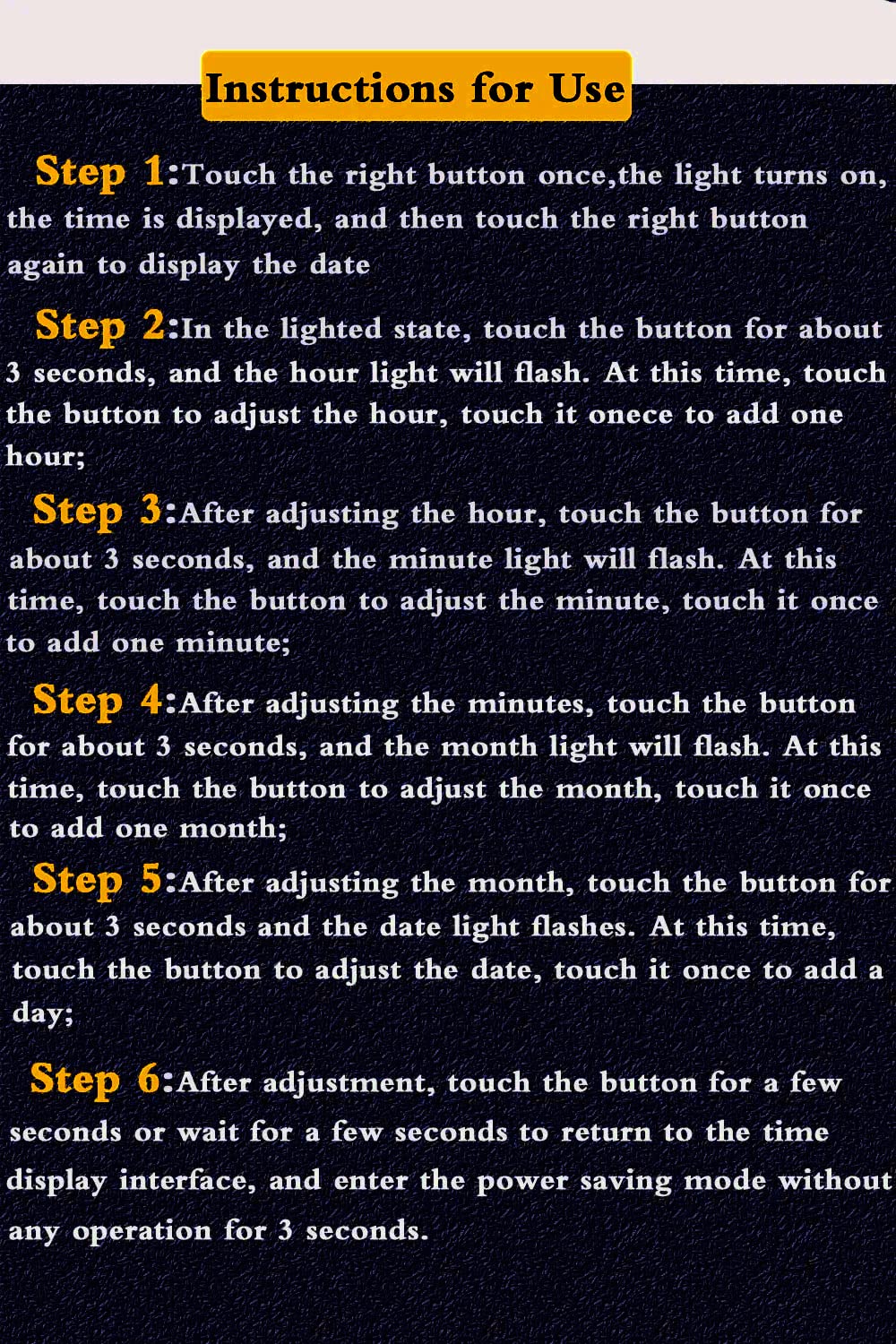 Instructions for Use

Step 1:Touch the right button once,the light turns on, the time is displayed, and then touch the right button again to display the date

Step 2:In the lighted state, touch the button for about 3 seconds, and the hour light will flash. At this time, touch the button to adjust the hour, touch it onece to add one hour;

Step 3:After adjusting the hour, touch the button for about 3 seconds, and the minute light will flash. At this time, touch the button to adjust the minute, touch it once to add one minute;

Step 4:After adjusting the minutes, touch the button for about 3 seconds, and the month light will flash. At this time, touch the button to adjust the month, touch it once to add one month;

Step 5:After adjusting the month, touch the button for about 3 seconds and the date light flashes. At this time, touch the button to adjust the date, touch it once to add a day;

Step 6:After adjustment, touch the button for a few seconds or wait for a few seconds to return to the time display interface, and enter the power saving mode without any operation for 3 seconds.