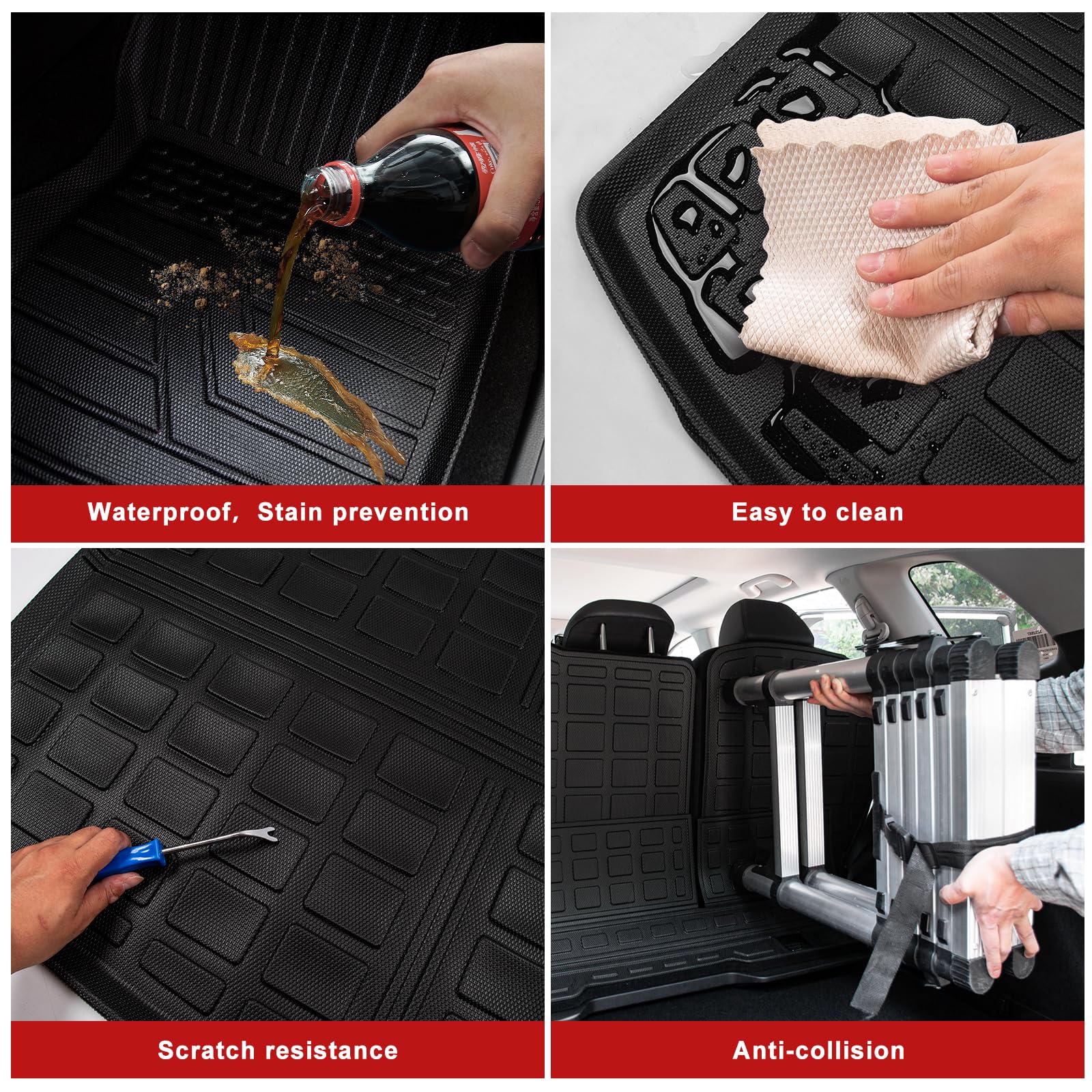 Waterproof, Stain prevention

Easy to clean

Scratch resistance

Anti-collision