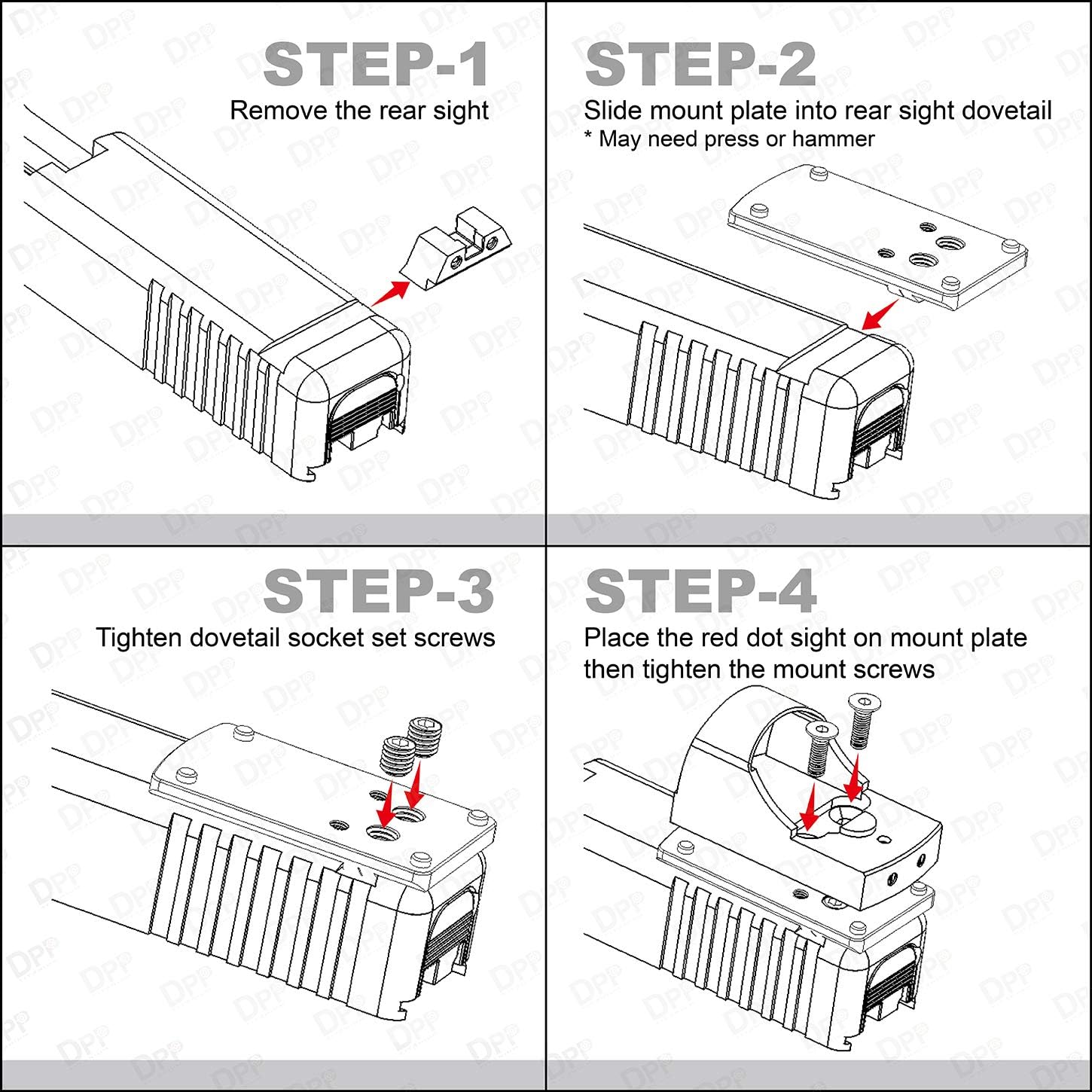 STEP-1
Remove the rear sight

STEP-2
Slide mount plate into rear sight dovetail
* May need press or hammer

STEP-3
Tighten dovetail socket set screws

STEP-4
Place the red dot sight on mount plate then tighten the mount screws

DPP