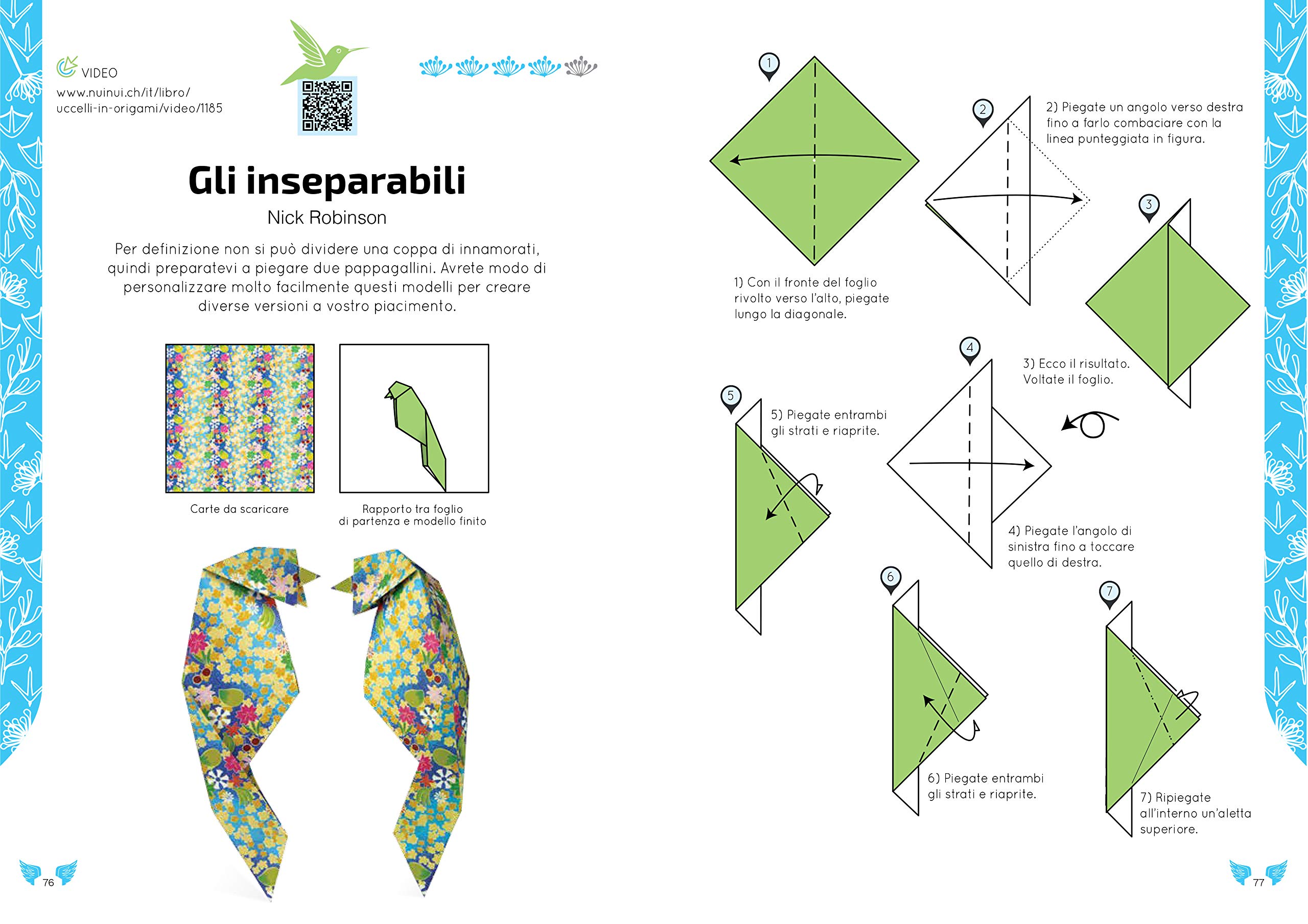 VIDEO
www.nuinui.ch/it/libro/uccelli-in-origami/video/1185

Gli inseparabili
Nick Robinson

Per definizione non si può dividere una coppa di innamorati, quindi preparatevi a piegare due pappagallini. Avrete modo di personalizzare molto facilmente questi modelli per creare diverse versioni a vostro piacimento.

Carte da scaricare

Rapporto tra foglio di partenza e modello finito

76

1

1) Con il fronte del foglio rivolto verso l'alto, piegate lungo la diagonale.

2

2) Piegate un angolo verso destra fino a farlo combaciare con la linea punteggiata in figura.

3

3) Ecco il risultato. Voltate il foglio.

4

4) Piegate l'angolo di sinistra fino a toccare quello di destra.

5

5) Piegate entrambi gli strati e riaprite.

6

6) Piegate entrambi gli strati e riaprite.

7

7) Ripiegate all'interno un'aletta superiore.

77