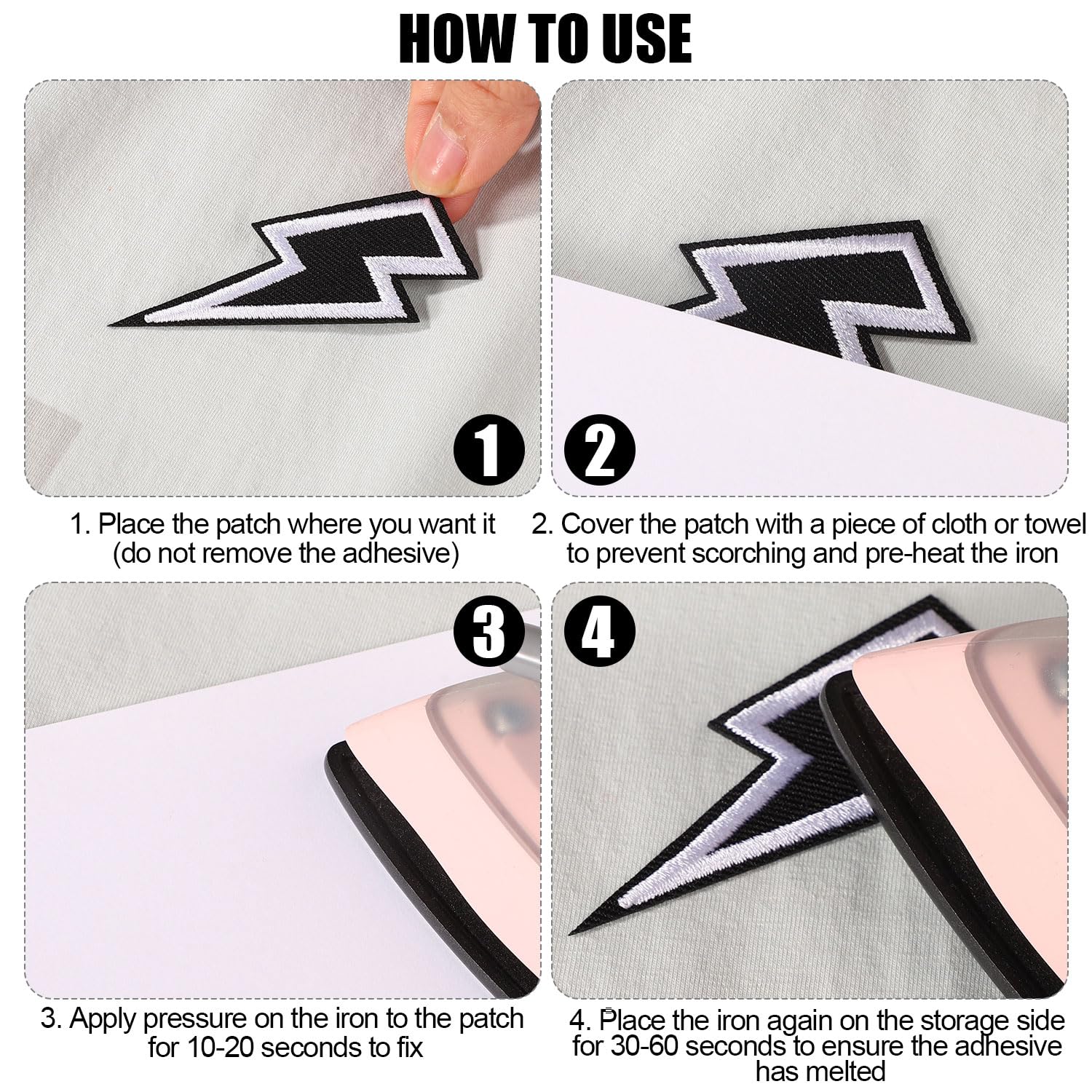 HOW TO USE

1

2

1. Place the patch where you want it (do not remove the adhesive)

2. Cover the patch with a piece of cloth or towel to prevent scorching and pre-heat the iron

3

4

3. Apply pressure on the iron to the patch for 10-20 seconds to fix

4. Place the iron again on the storage side for 30-60 seconds to ensure the adhesive has melted