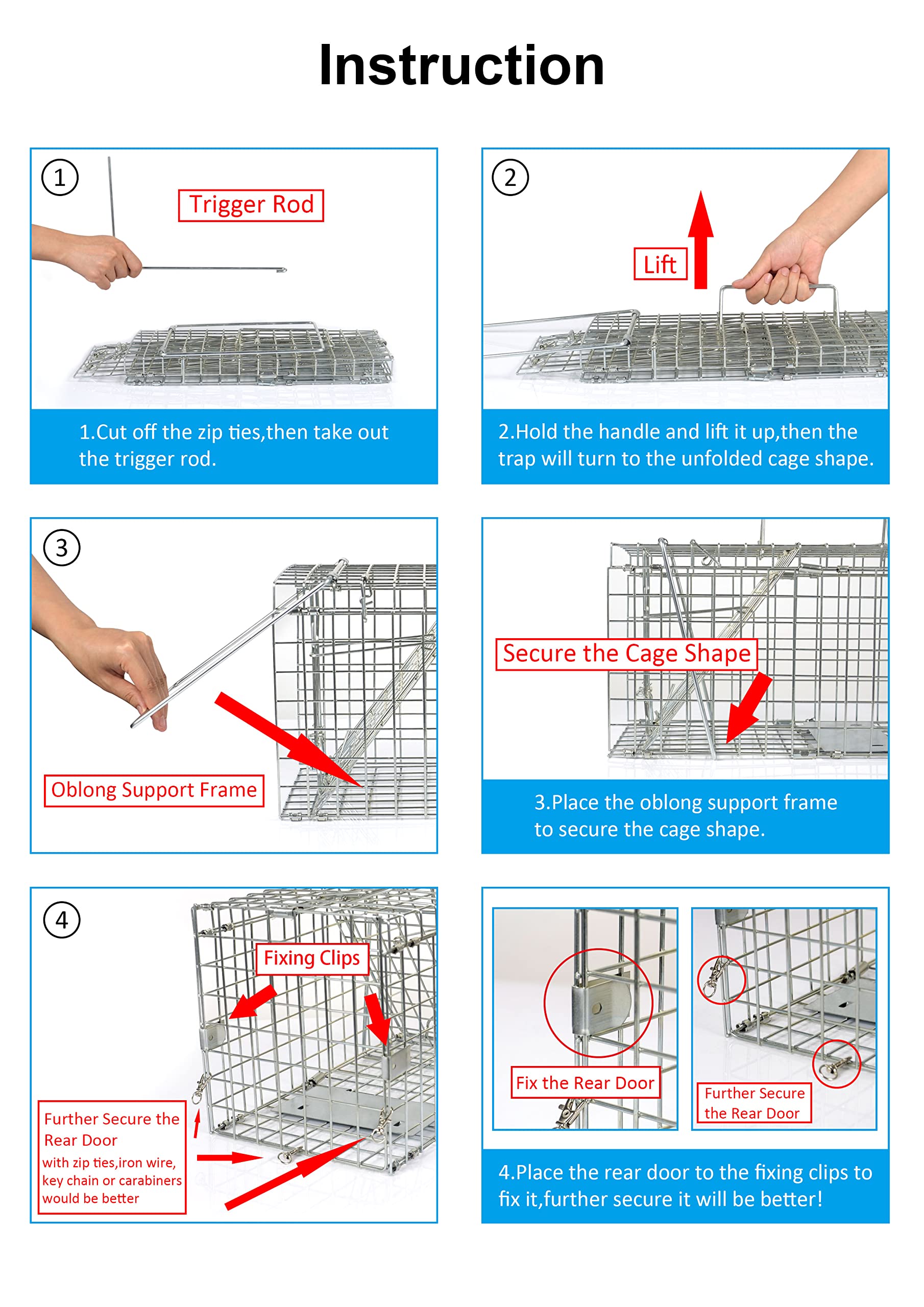 Instruction

① Trigger Rod

1.Cut off the zip ties,then take out the trigger rod.

② Lift

2.Hold the handle and lift it up,then the trap will turn to the unfolded cage shape.

③ Oblong Support Frame

Secure the Cage Shape

3.Place the oblong support frame to secure the cage shape.

④ Fixing Clips

Further Secure the Rear Door
with zip ties,iron wire, key chain or carabiners would be better

Fix the Rear Door

Further Secure the Rear Door

4.Place the rear door to the fixing clips to fix it,further secure it will be better!