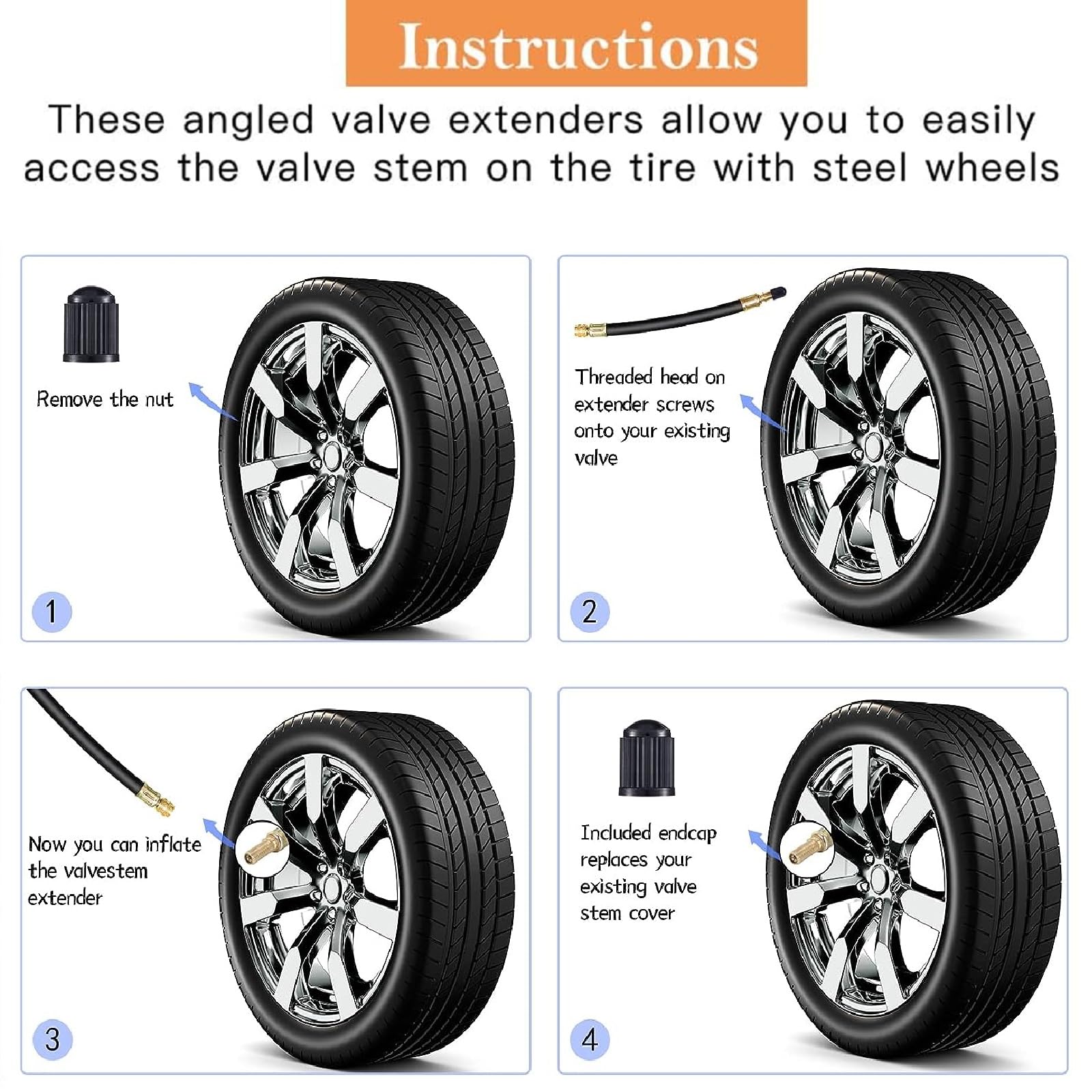 Instructions

These angled valve extenders allow you to easily access the valve stem on the tire with steel wheels

Remove the nut

1

Threaded head on extender screws onto your existing valve

2

Now you can inflate the valvestem extender

3

Included endcap replaces your existing valve stem cover

4