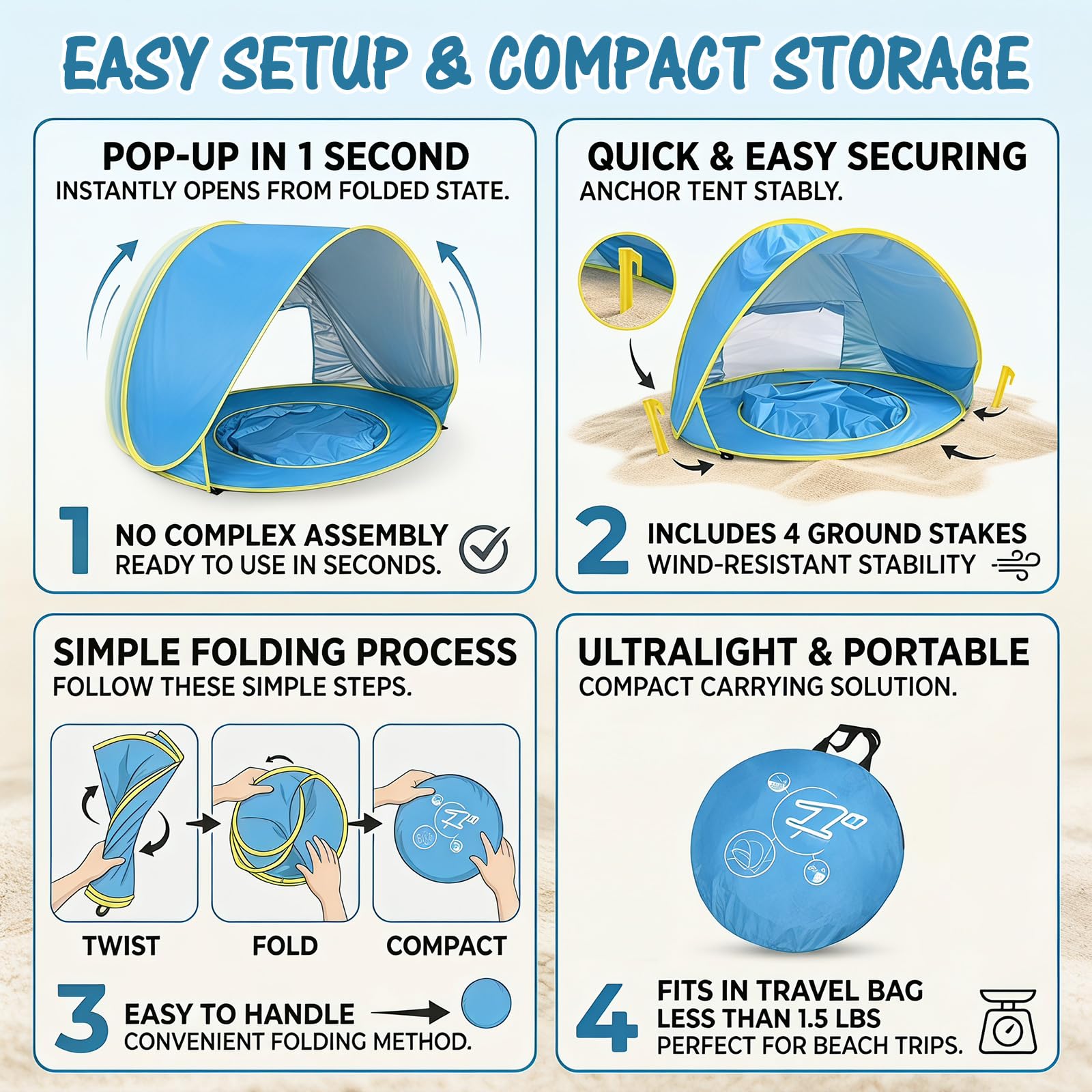 EASY SETUP & COMPACT STORAGE

POP-UP IN 1 SECOND
INSTANTLY OPENS FROM FOLDED STATE.

1 NO COMPLEX ASSEMBLY
READY TO USE IN SECONDS.

QUICK & EASY SECURING
ANCHOR TENT STABLY.

2 INCLUDES 4 GROUND STAKES
WIND-RESISTANT STABILITY

SIMPLE FOLDING PROCESS
FOLLOW THESE SIMPLE STEPS.

TWIST FOLD COMPACT

3 EASY TO HANDLE
CONVENIENT FOLDING METHOD.

ULTRALIGHT & PORTABLE
COMPACT CARRYING SOLUTION.

4 FITS IN TRAVEL BAG
LESS THAN 1.5 LBS
PERFECT FOR BEACH TRIPS.