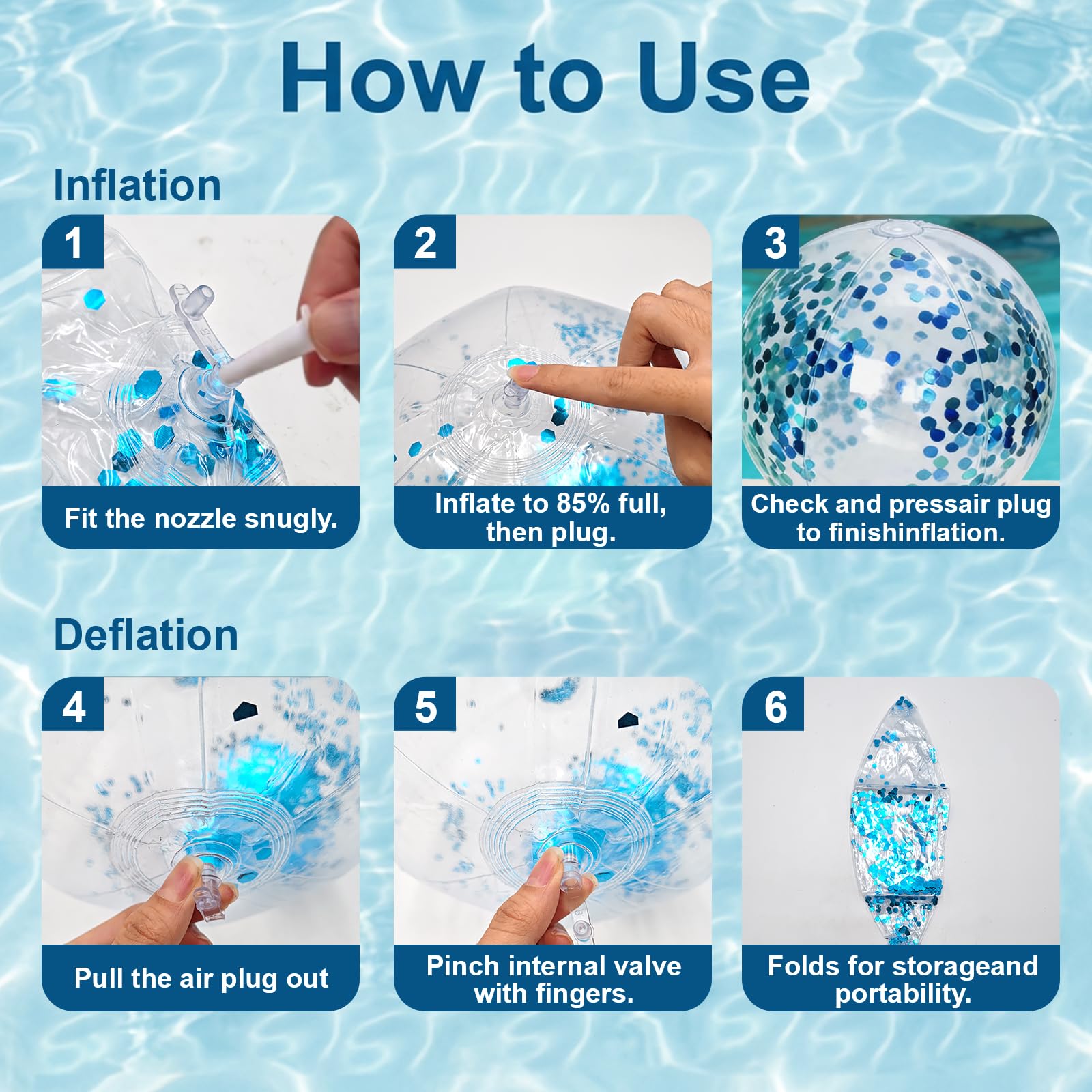 How to Use

Inflation

1

Fit the nozzle snugly.

2

Inflate to 85% full, then plug.

3

Check and pressair plug to finishinflation.

Deflation

4

Pull the air plug out

5

Pinch internal valve with fingers.

6

Folds for storageand portability.