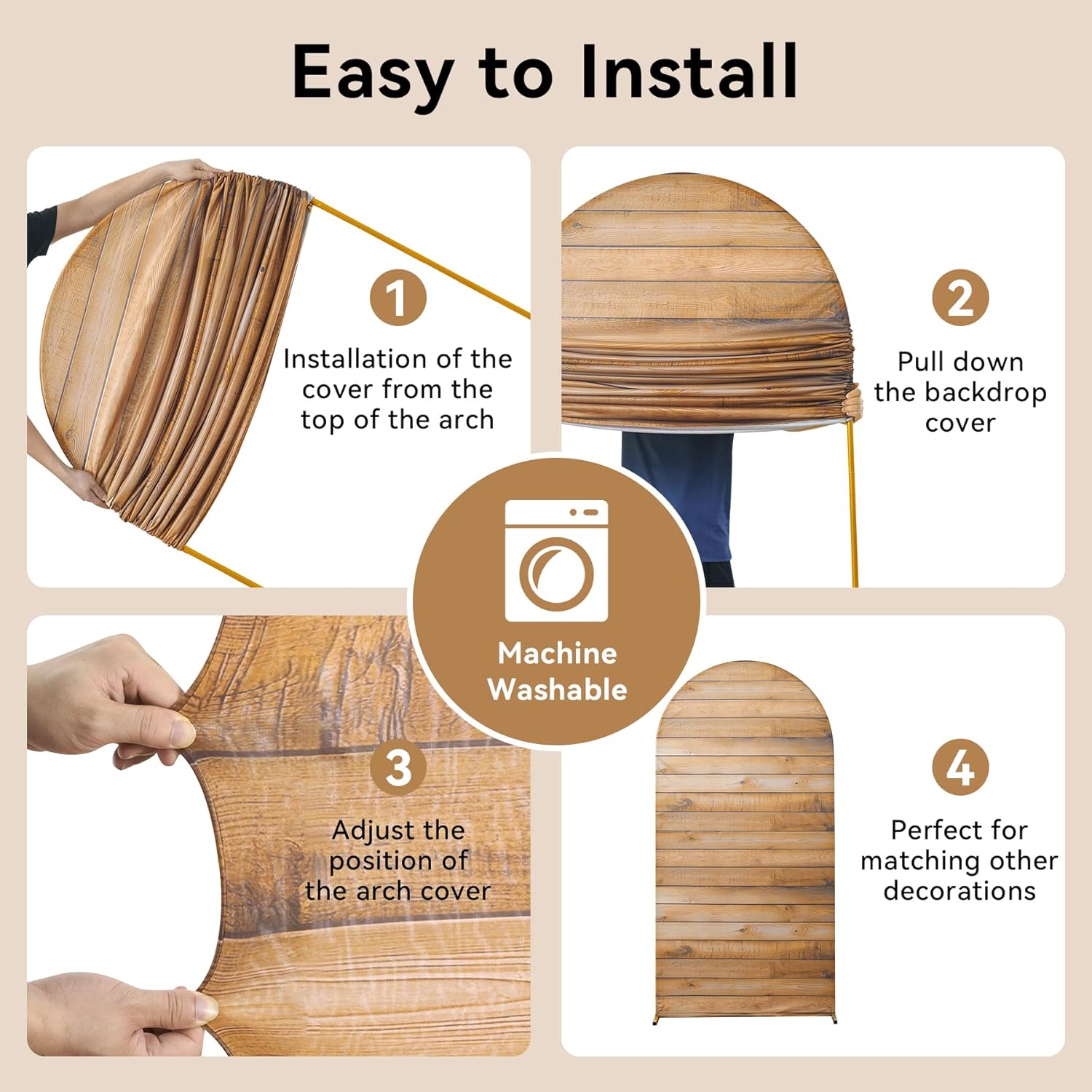 Easy to Install

1

Installation of the cover from the top of the arch

2

Pull down the backdrop cover

Machine Washable

3

Adjust the position of the arch cover

4

Perfect for matching other decorations