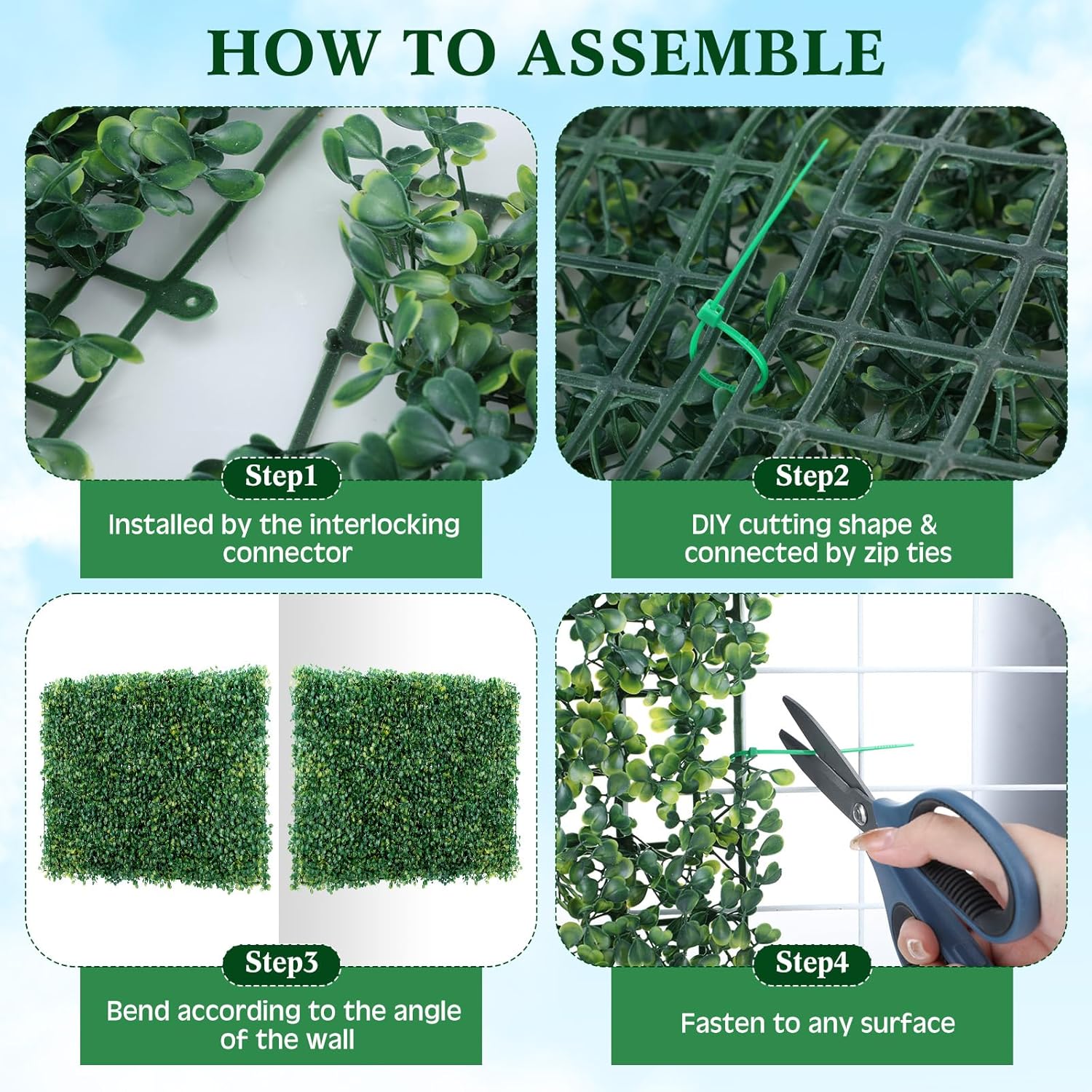 HOW TO ASSEMBLE

Step1
Installed by the interlocking connector

Step2
DIY cutting shape & connected by zip ties

Step3
Bend according to the angle of the wall

Step4
Fasten to any surface