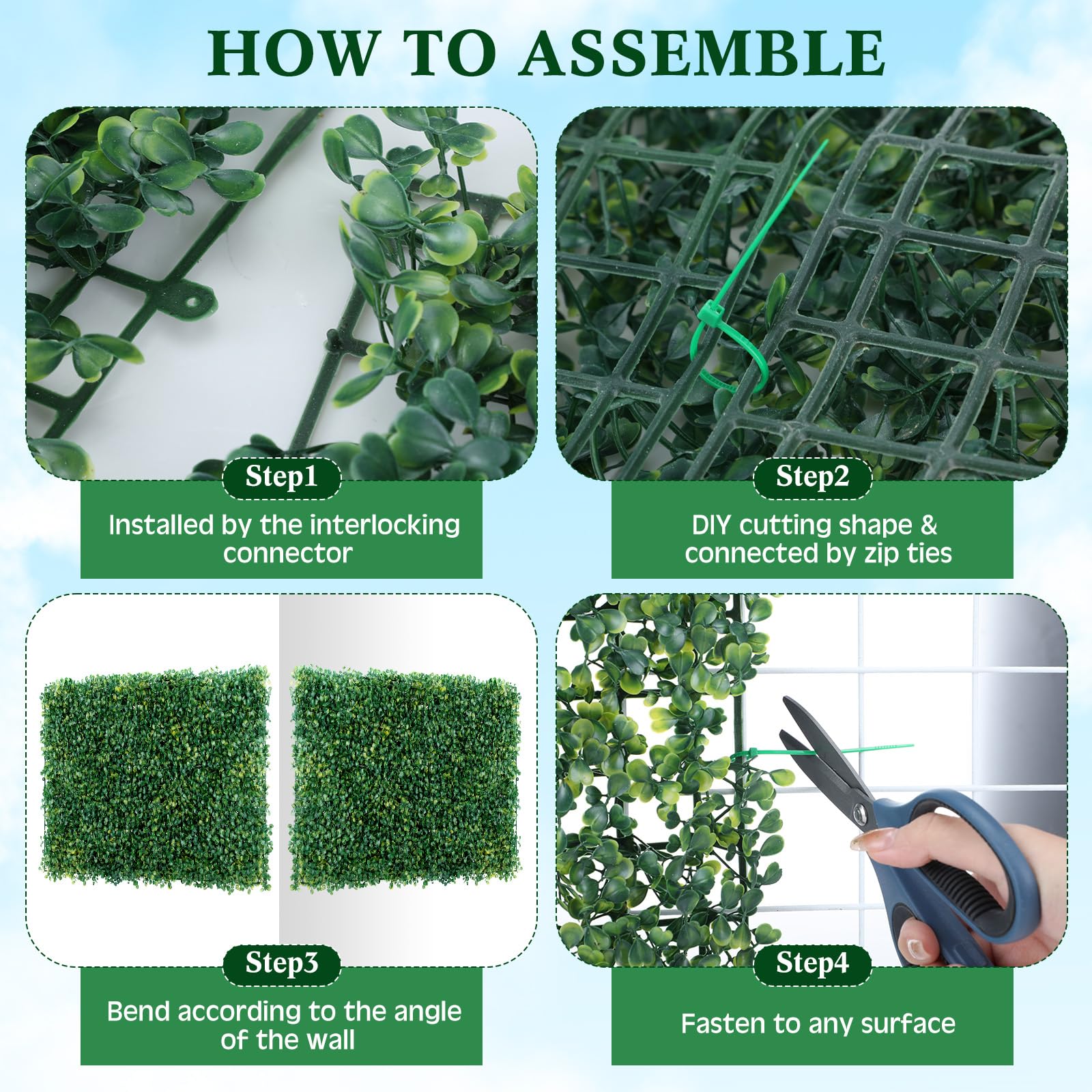 HOW TO ASSEMBLE

Step1

Installed by the interlocking connector

Step2

DIY cutting shape & connected by zip ties

Step3

Bend according to the angle of the wall

Step4

Fasten to any surface