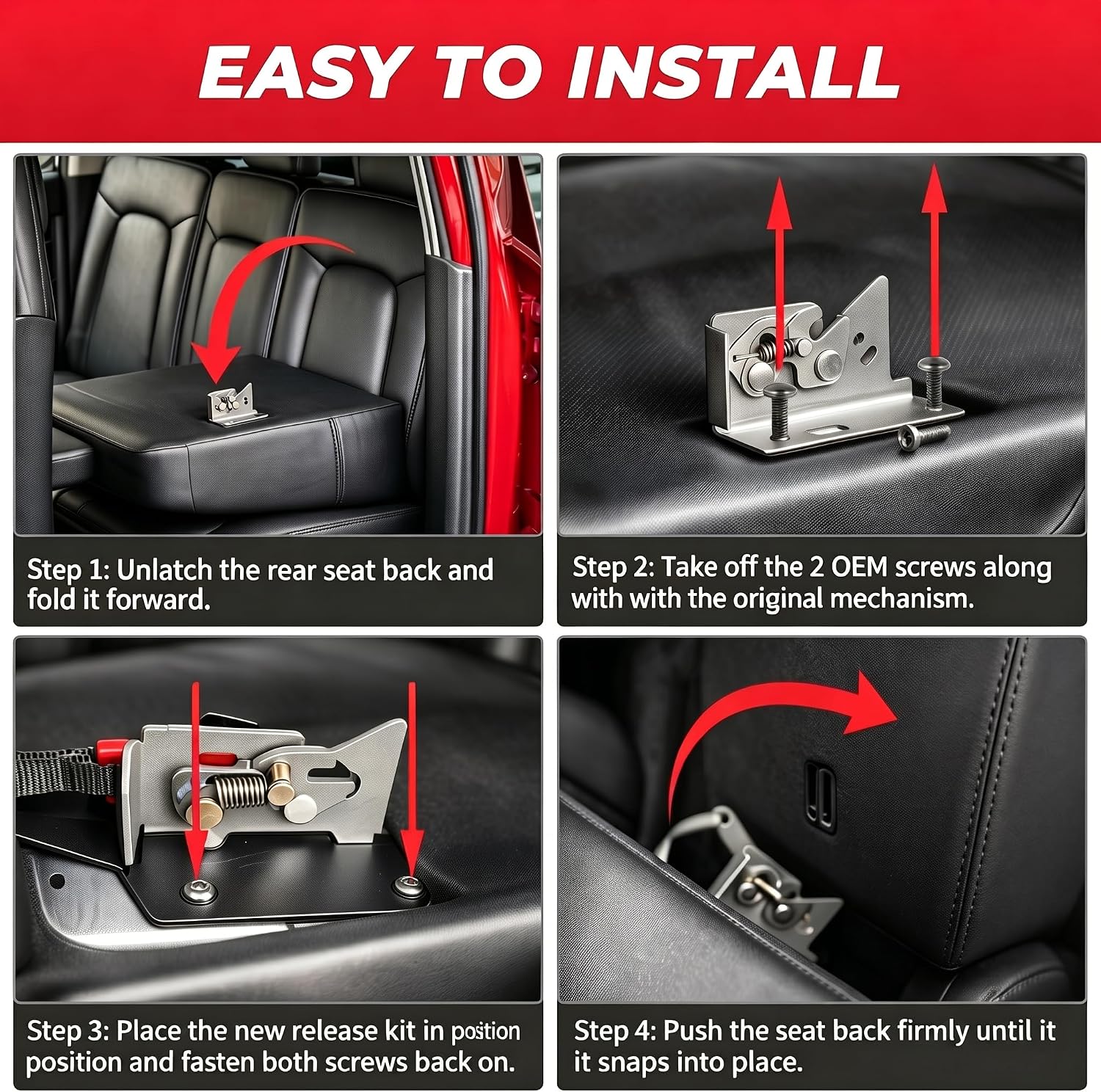 EASY TO INSTALL

Step 1: Unlatch the rear seat back and fold it forward.

Step 2: Take off the 2 OEM screws along with with the original mechanism.

Step 3: Place the new release kit in position position and fasten both screws back on.

Step 4: Push the seat back firmly until it it snaps into place.