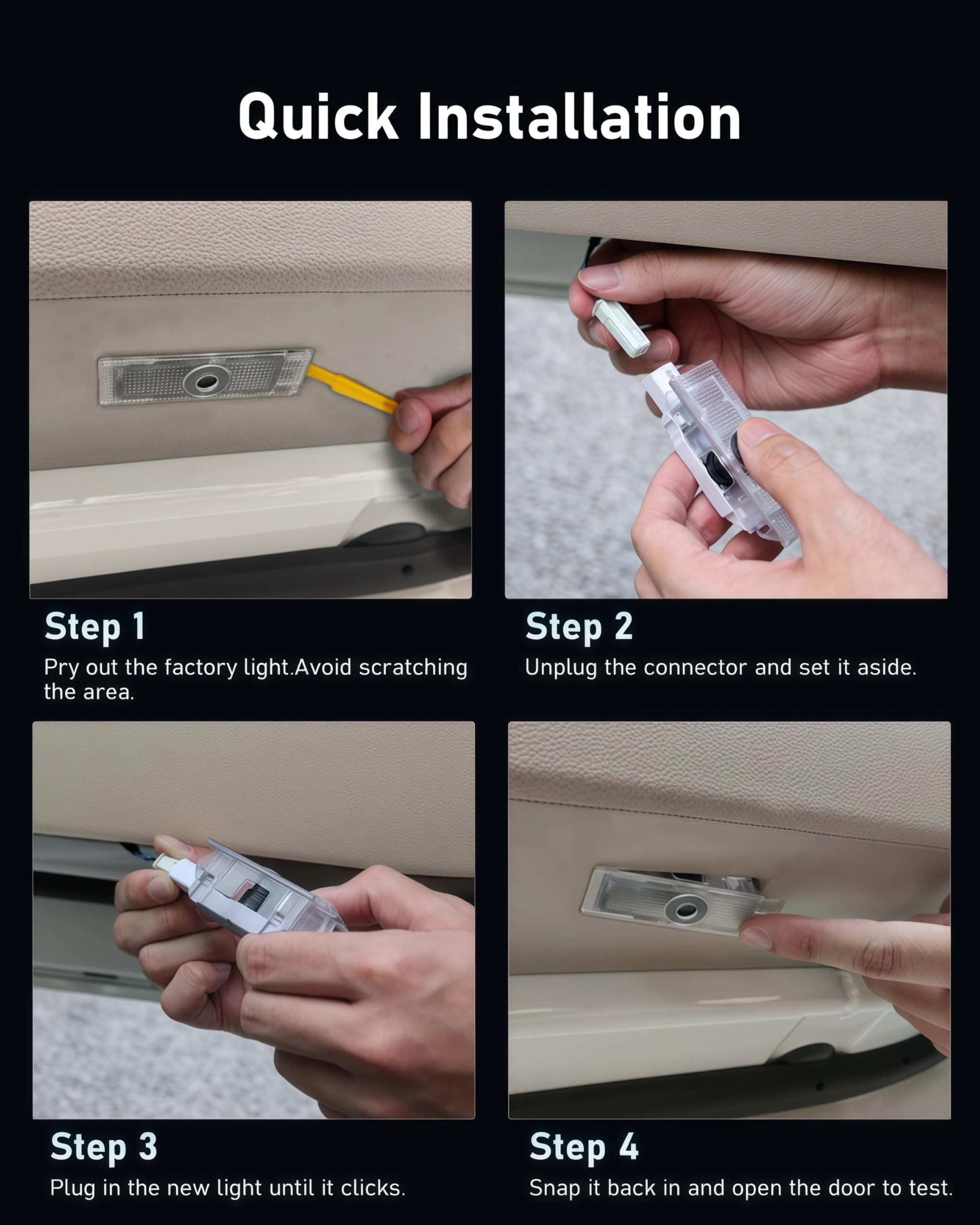 Quick Installation

Step 1
Pry out the factory light.Avoid scratching the area.

Step 2
Unplug the connector and set it aside.

Step 3
Plug in the new light until it clicks.

Step 4
Snap it back in and open the door to test.