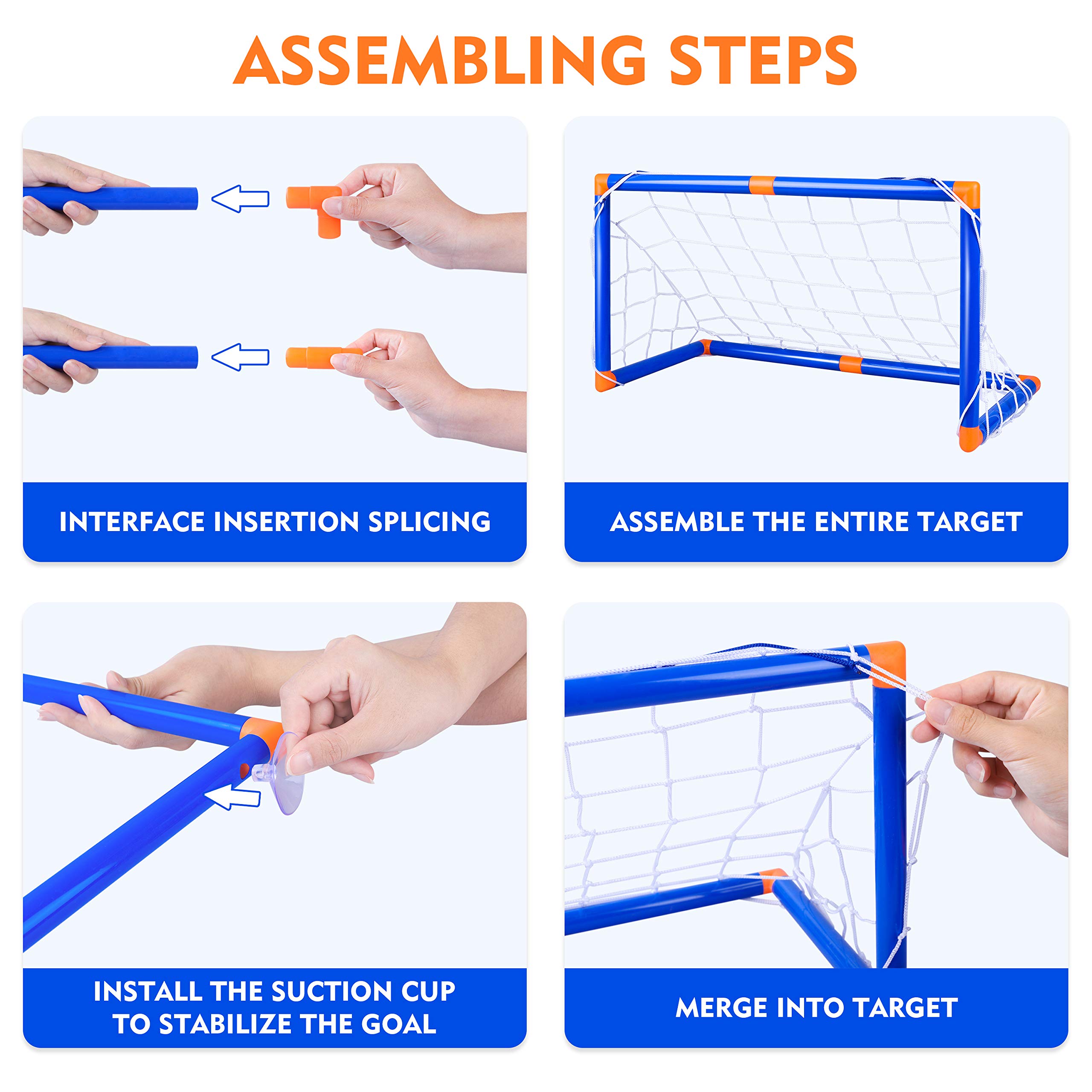 ASSEMBLING STEPS

INTERFACE INSERTION SPLICING

ASSEMBLE THE ENTIRE TARGET

INSTALL THE SUCTION CUP TO STABILIZE THE GOAL

MERGE INTO TARGET