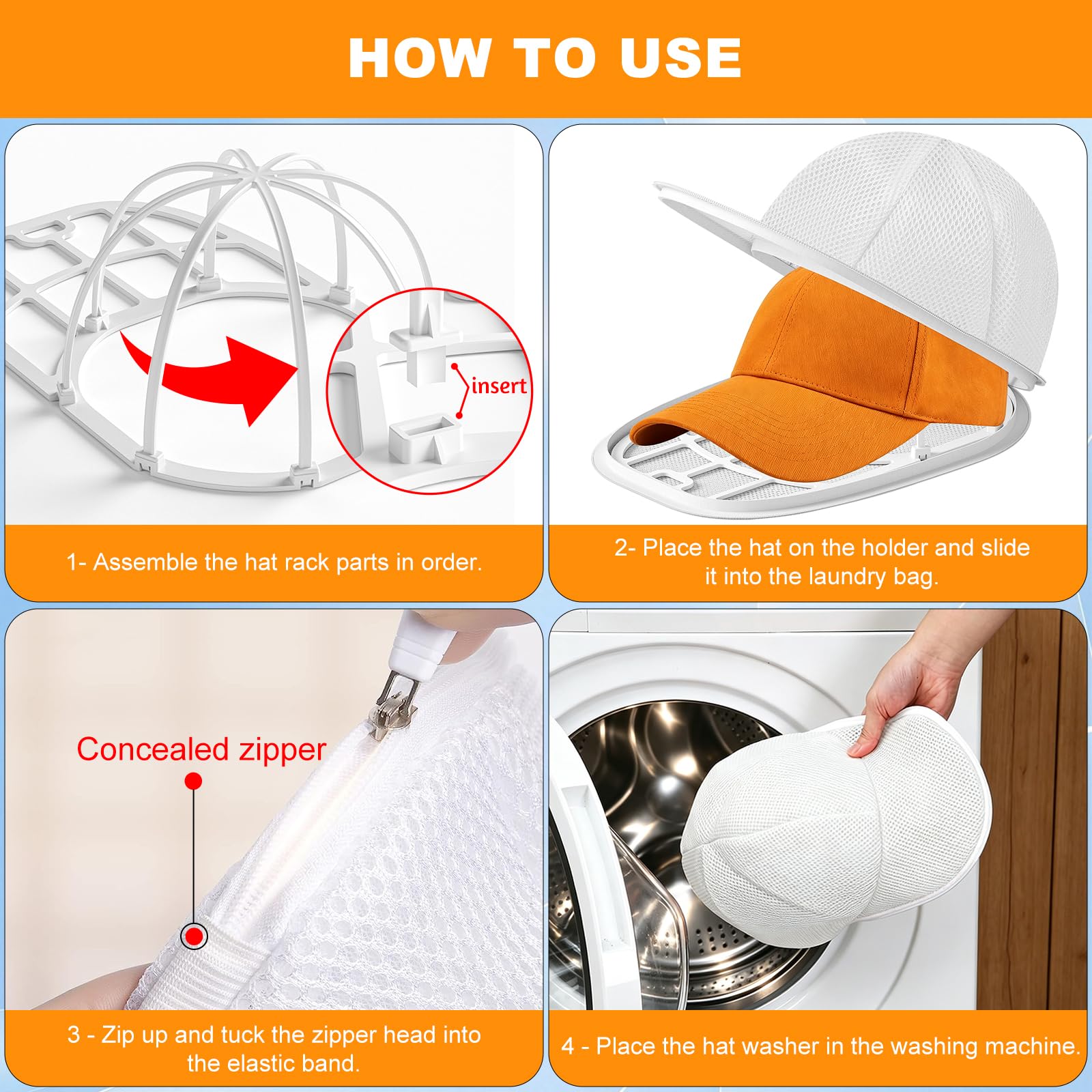 HOW TO USE

insert

1- Assemble the hat rack parts in order.

2- Place the hat on the holder and slide it into the laundry bag.

Concealed zipper

3 - Zip up and tuck the zipper head into the elastic band.

4 - Place the hat washer in the washing machine.