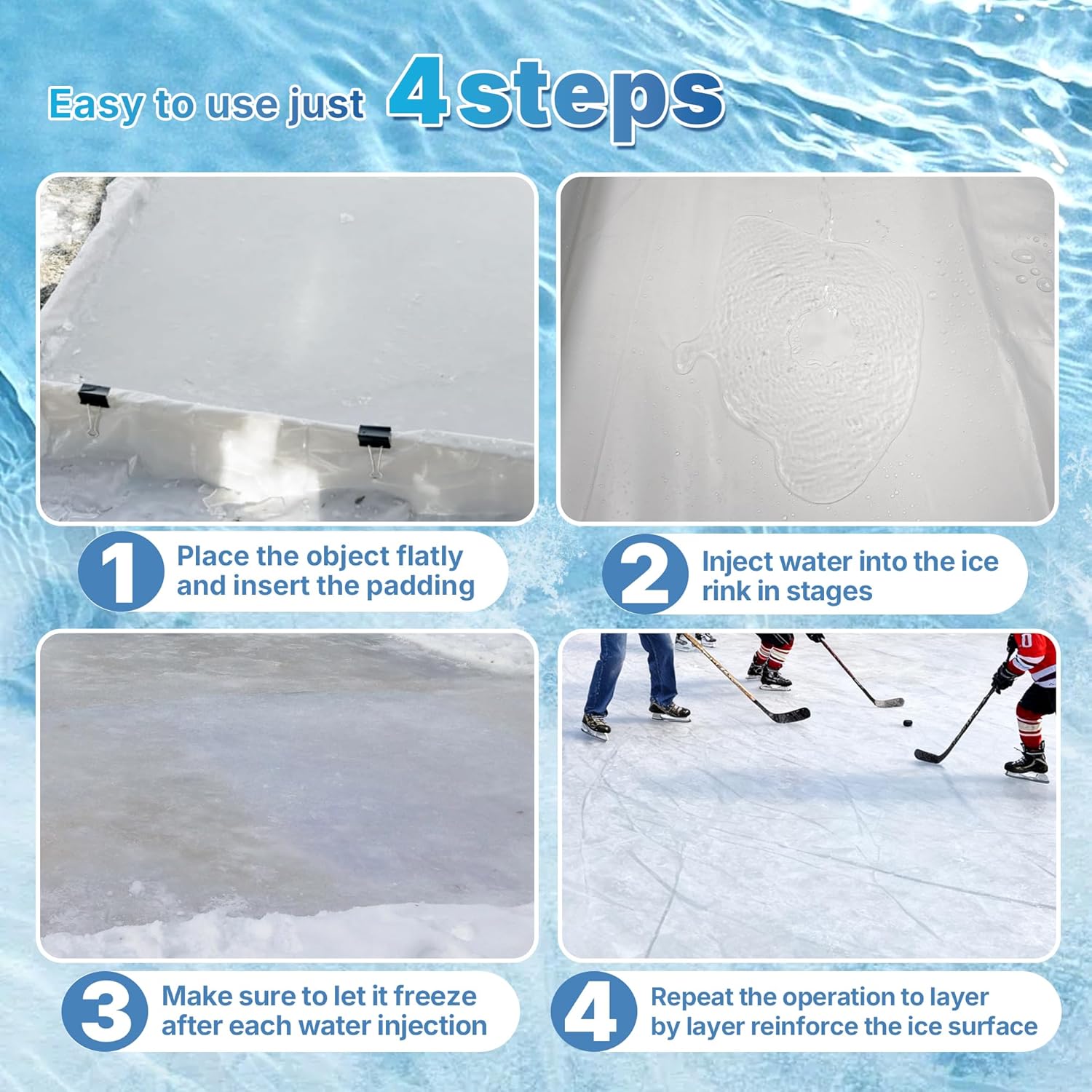 Easy to use just 4steps

1 Place the object flatly and insert the padding

2 Inject water into the ice rink in stages

3 Make sure to let it freeze after each water injection

4 Repeat the operation to layer by layer reinforce the ice surface