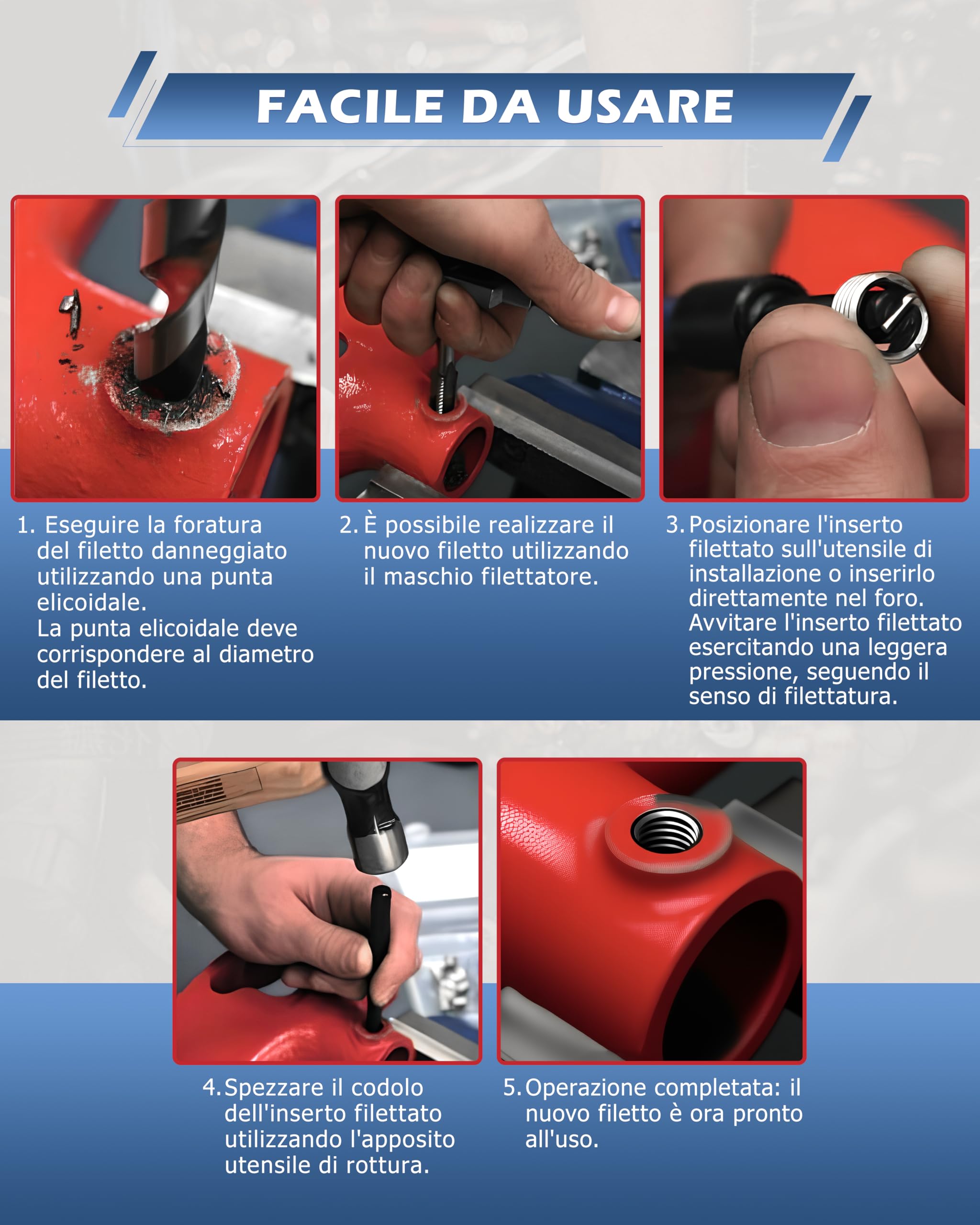 FACILE DA USARE

1. Eseguire la foratura del filetto danneggiato utilizzando una punta elicoidale.
La punta elicoidale deve corrispondere al diametro del filetto.

2. È possibile realizzare il nuovo filetto utilizzando il maschio filettatore.

3. Posizionare l'inserto filettato sull'utensile di installazione o inserirlo direttamente nel foro. Avvitare l'inserto filettato esercitando una leggera pressione, seguendo il senso di filettatura.

4. Spezzare il codolo dell'inserto filettato utilizzando l'apposito utensile di rottura.

5. Operazione completata: il nuovo filetto è ora pronto all'uso.