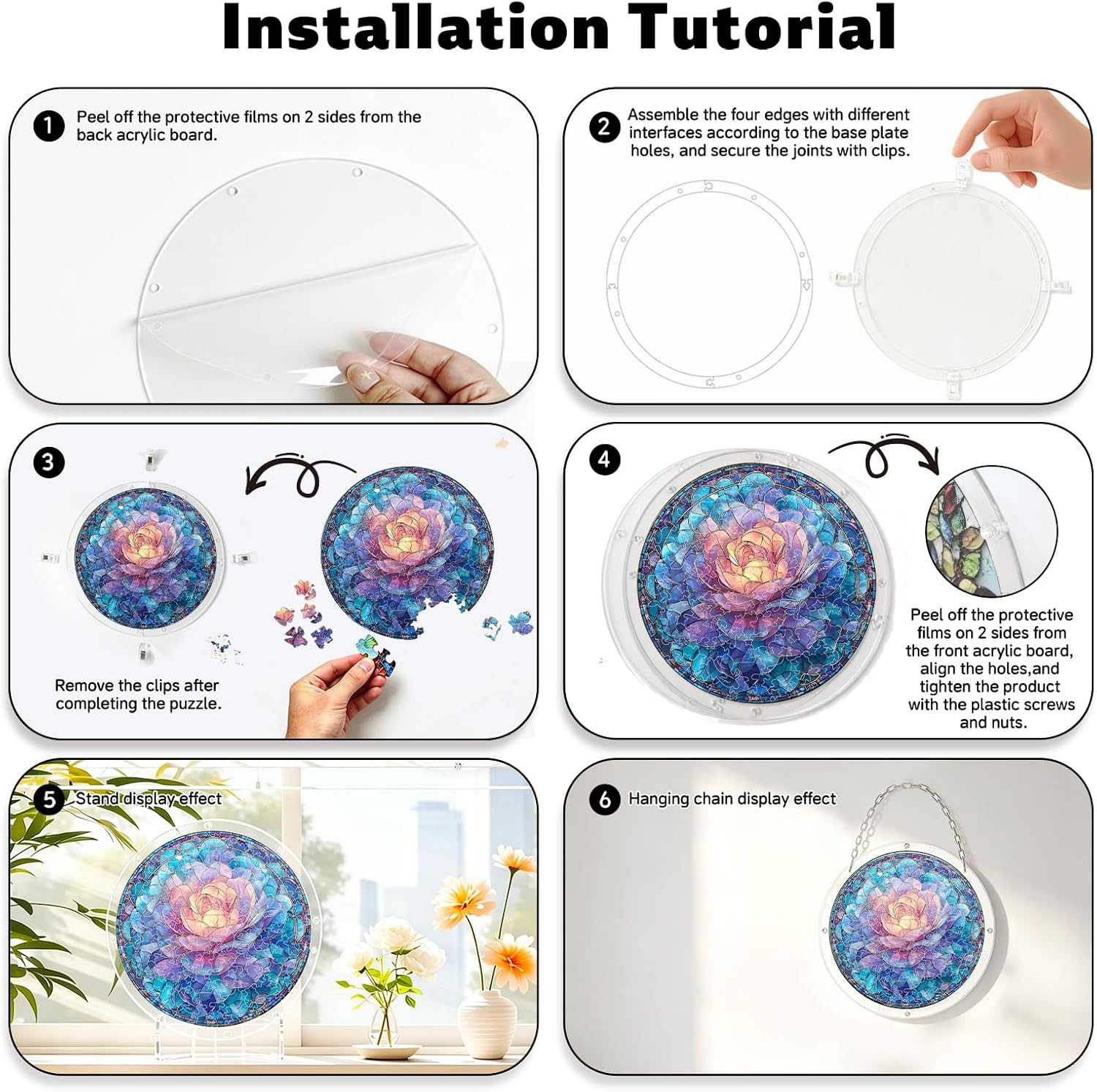 Installation Tutorial

1 Peel off the protective films on 2 sides from the back acrylic board.

2 Assemble the four edges with different interfaces according to the base plate holes, and secure the joints with clips.

3

Remove the clips after completing the puzzle.

4

Peel off the protective films on 2 sides from the front acrylic board, align the holes,and tighten the product with the plastic screws and nuts.

5 Stand display effect

6 Hanging chain display effect