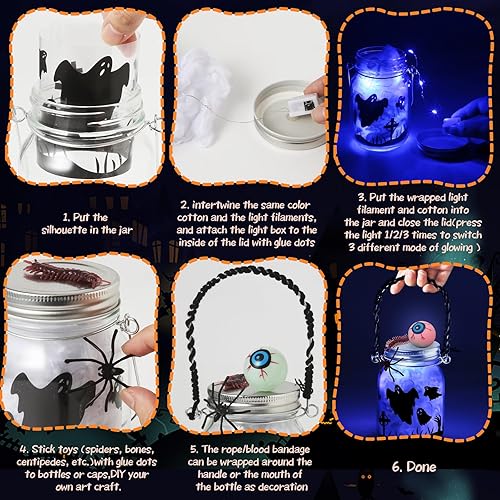 1. Put the silhouette in the jar

2. intertwine the same color cotton and the light filaments, and attach the light box to the inside of the lid with glue dots

3. Put the wrapped light filament and cotton into the jar and close the lid(press the light 1/2/3 times to switch 3 different mode of glowing )

4. Stick toys (spiders, bones, centipedes, etc.)with glue dots to bottles or caps,DIY your own art craft.

5. The rope/blood bandage can be wrapped around the handle or the mouth of the bottle as decoration

6. Done