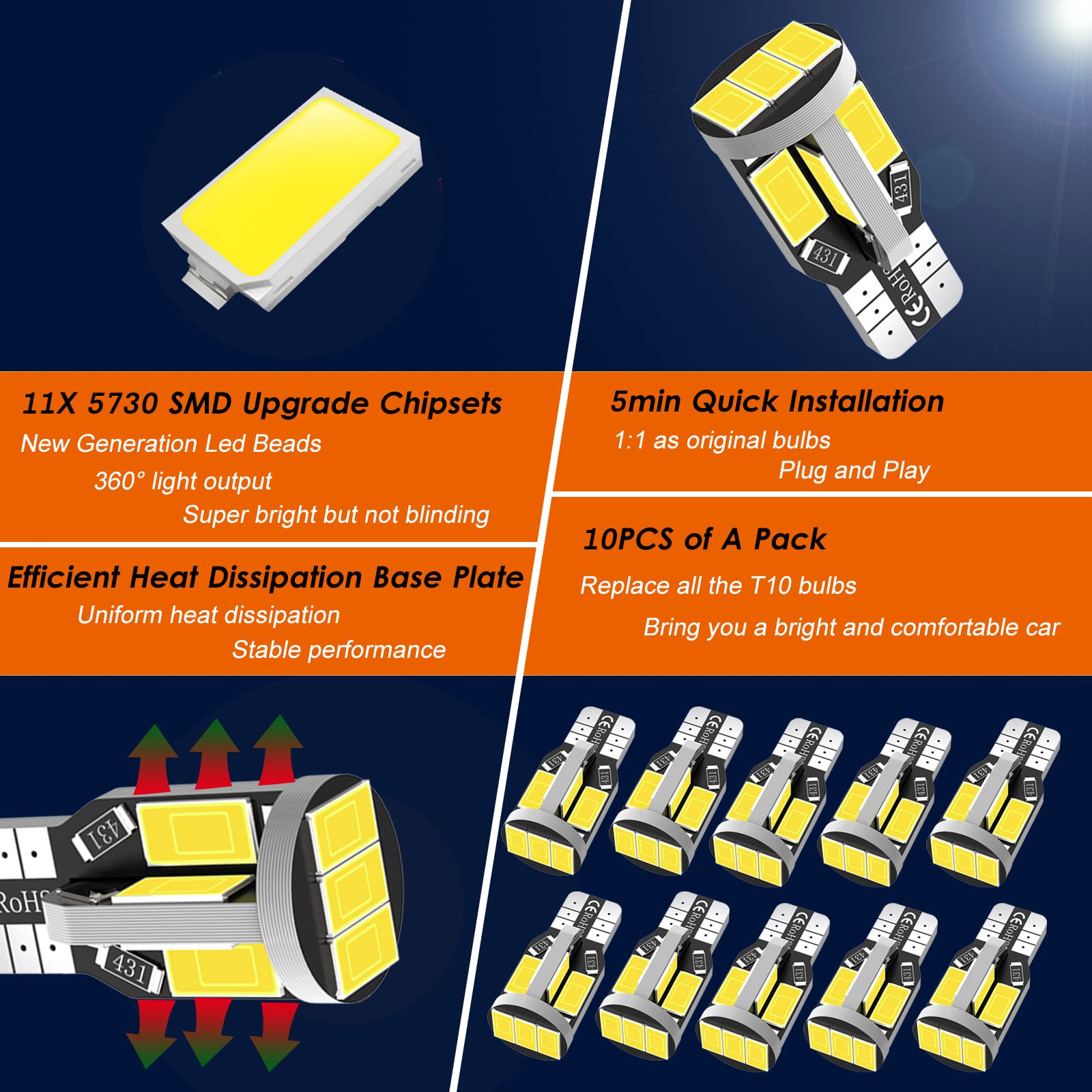 431

431

CE RoHS

11X 5730 SMD Upgrade Chipsets

New Generation Led Beads

360° light output

Super bright but not blinding

Efficient Heat Dissipation Base Plate

Uniform heat dissipation

Stable performance

5min Quick Installation

1:1 as original bulbs

Plug and Play

10PCS of A Pack

Replace all the T10 bulbs

Bring you a bright and comfortable car

431

RoHS

431