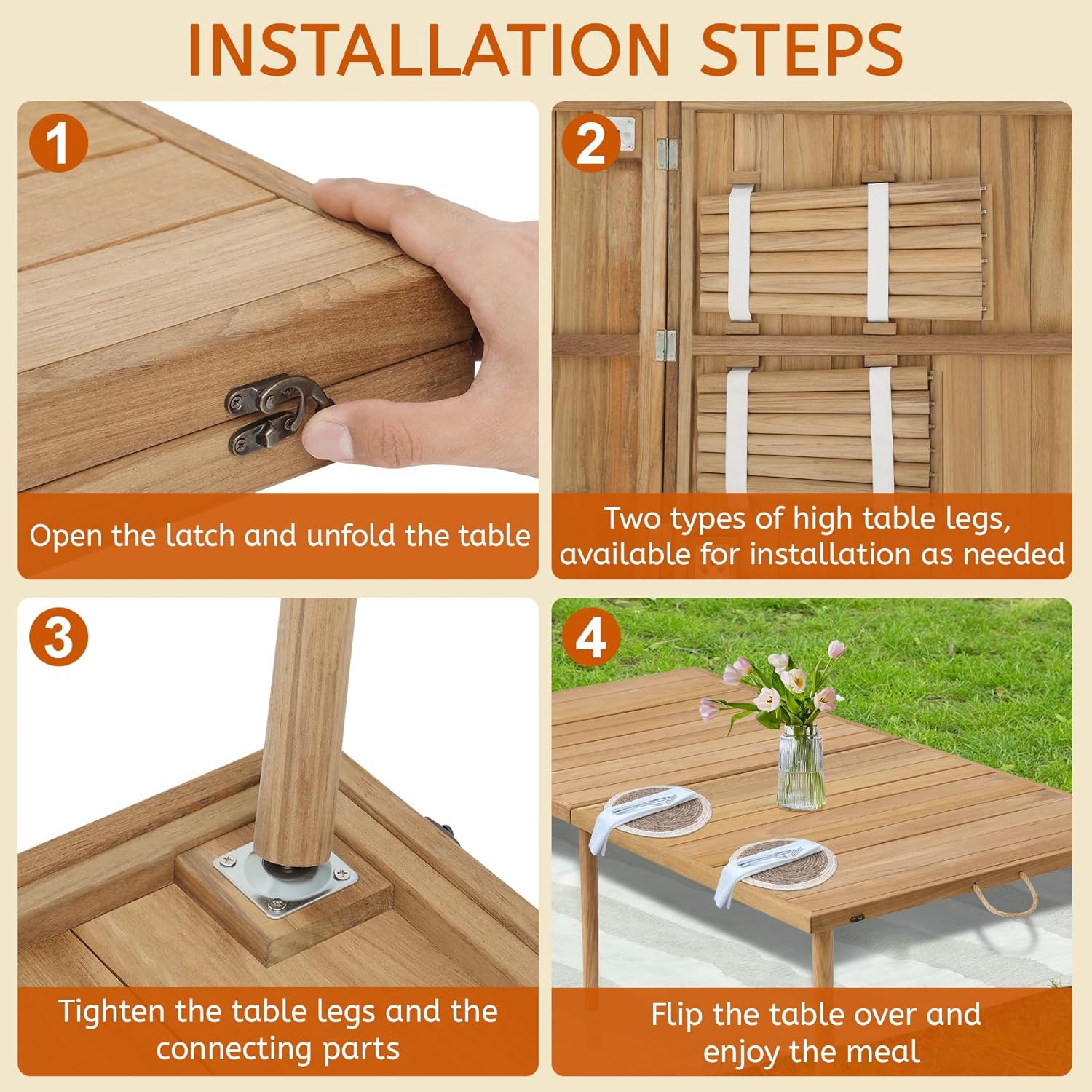 INSTALLATION STEPS

1

Open the latch and unfold the table

2

Two types of high table legs, available for installation as needed

3

Tighten the table legs and the connecting parts

4

Flip the table over and enjoy the meal