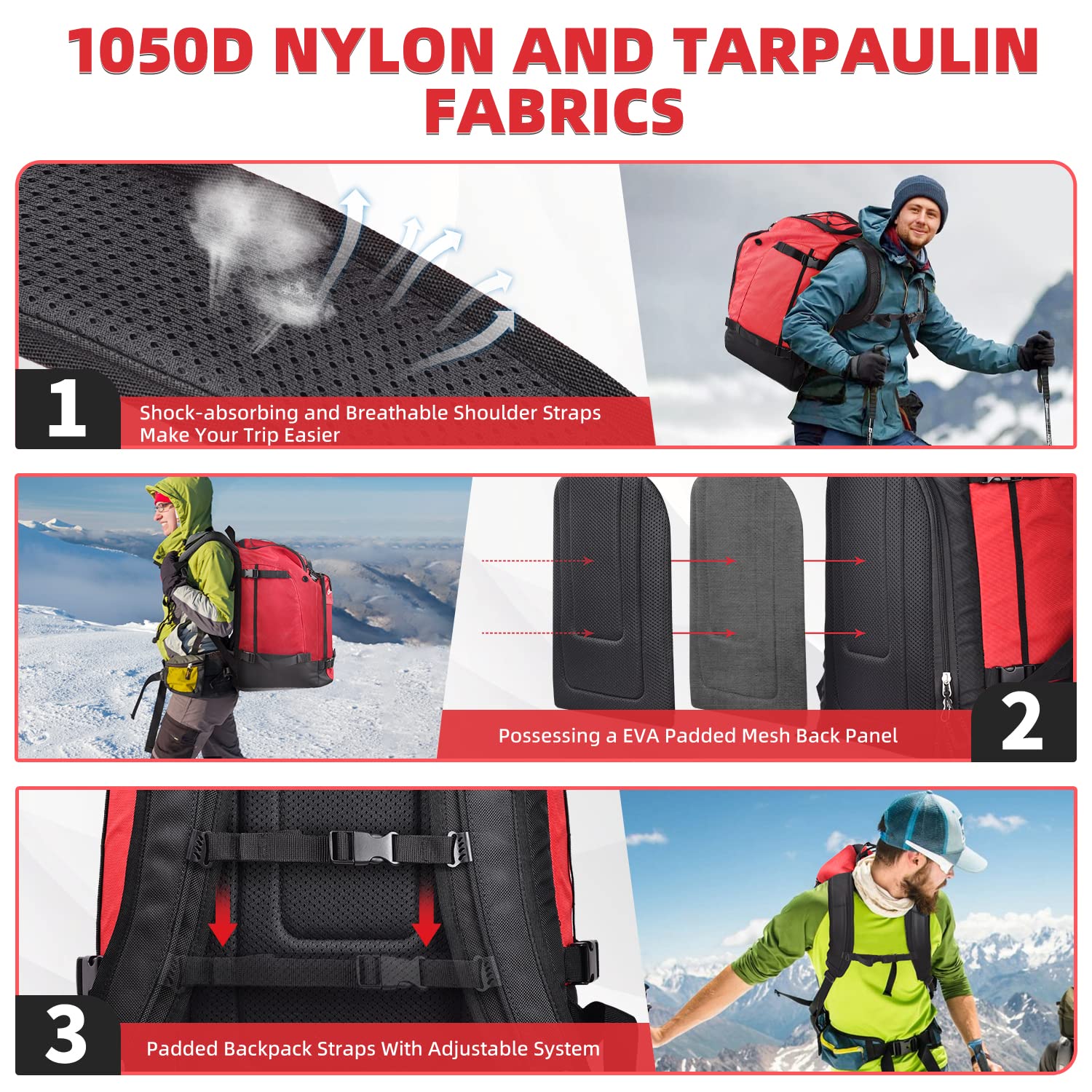 1050D NYLON AND TARPAULIN FABRICS

1

Shock-absorbing and Breathable Shoulder Straps Make Your Trip Easier

Possessing a EVA Padded Mesh Back Panel

2

3

Padded Backpack Straps With Adjustable System