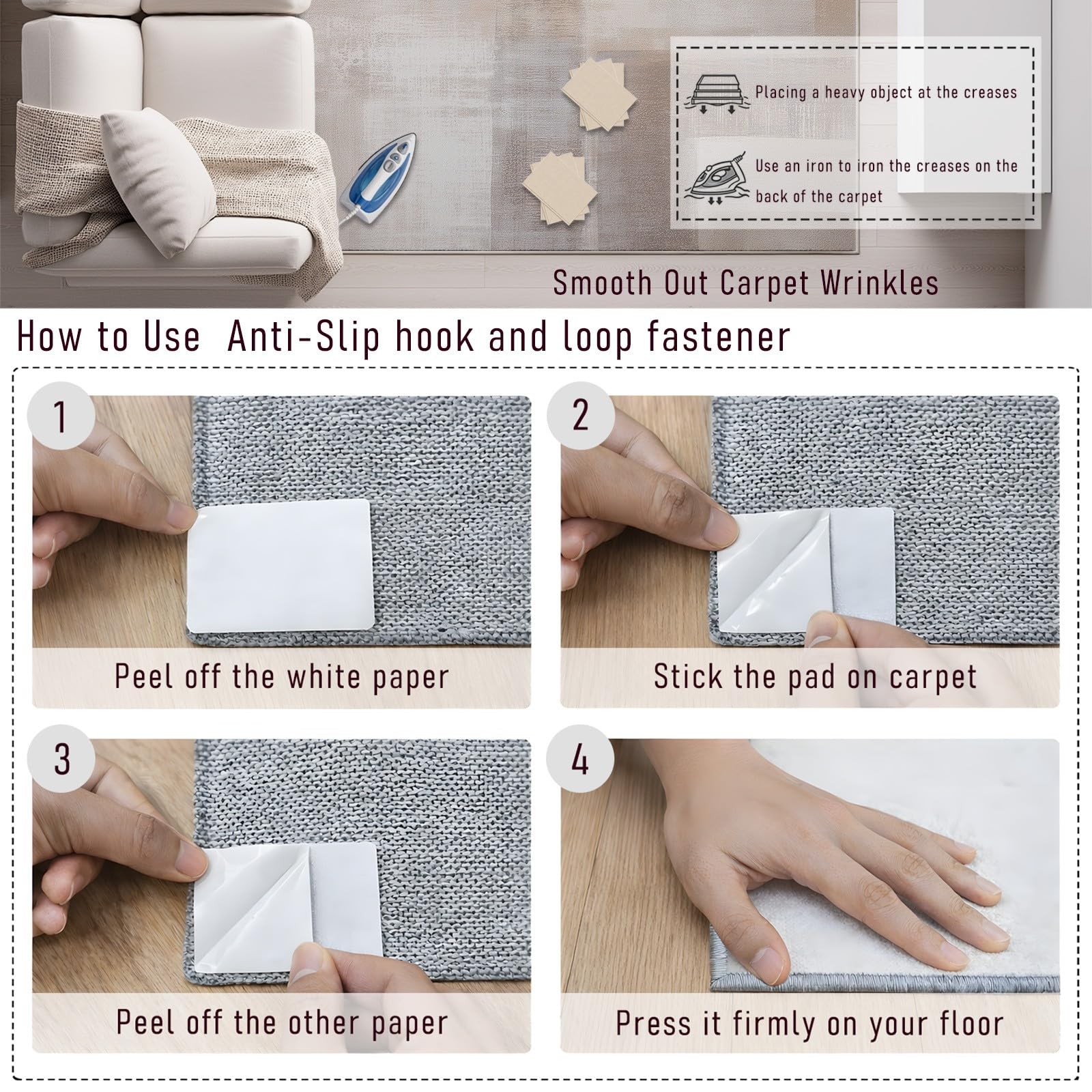 Placing a heavy object at the creases

Use an iron to iron the creases on the back of the carpet

Smooth Out Carpet Wrinkles

How to Use Anti-Slip hook and loop fastener

1

Peel off the white paper

2

Stick the pad on carpet

3

Peel off the other paper

4

Press it firmly on your floor