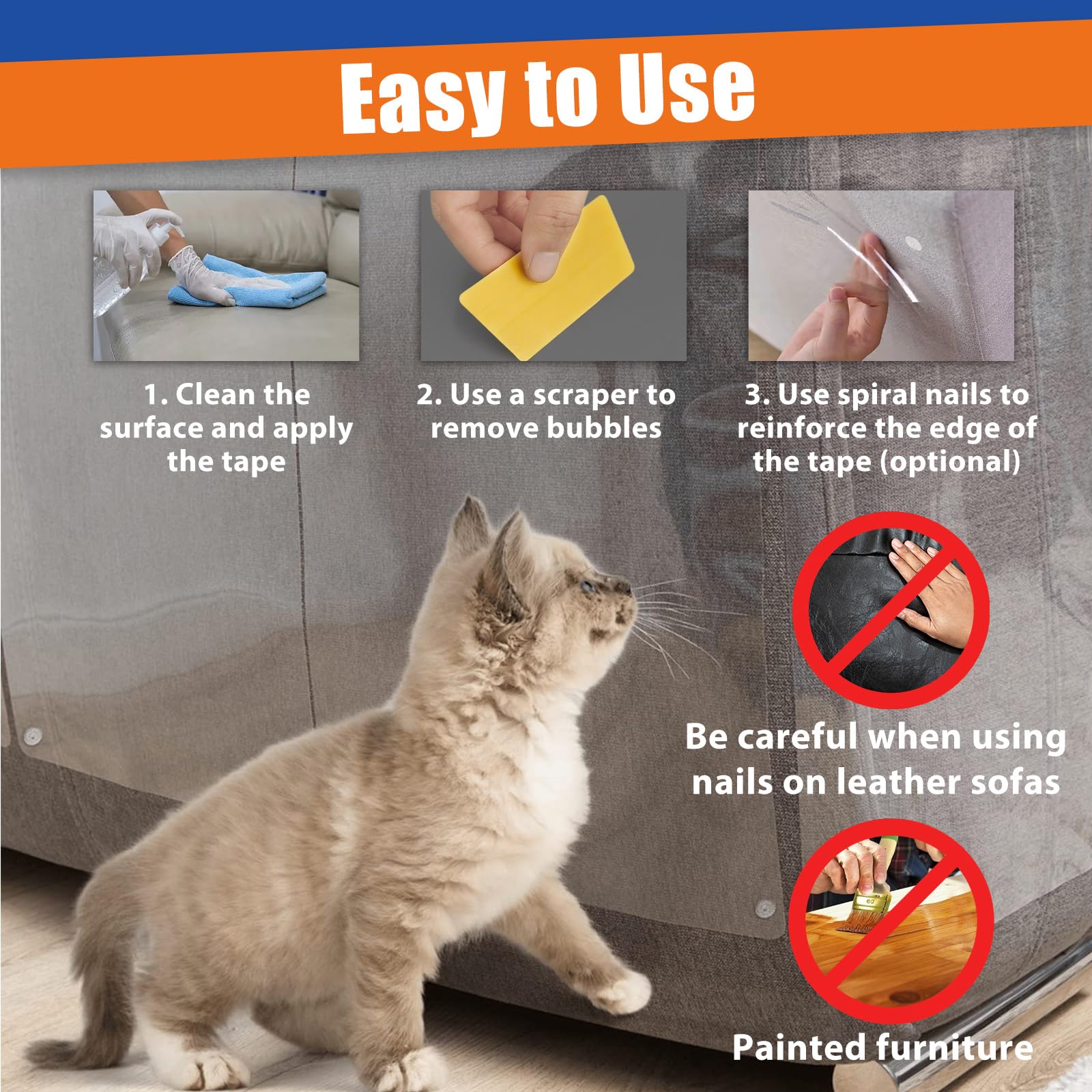 Easy to Use

1. Clean the surface and apply the tape

2. Use a scraper to remove bubbles

3. Use spiral nails to reinforce the edge of the tape (optional)

Be careful when using nails on leather sofas

Painted furniture