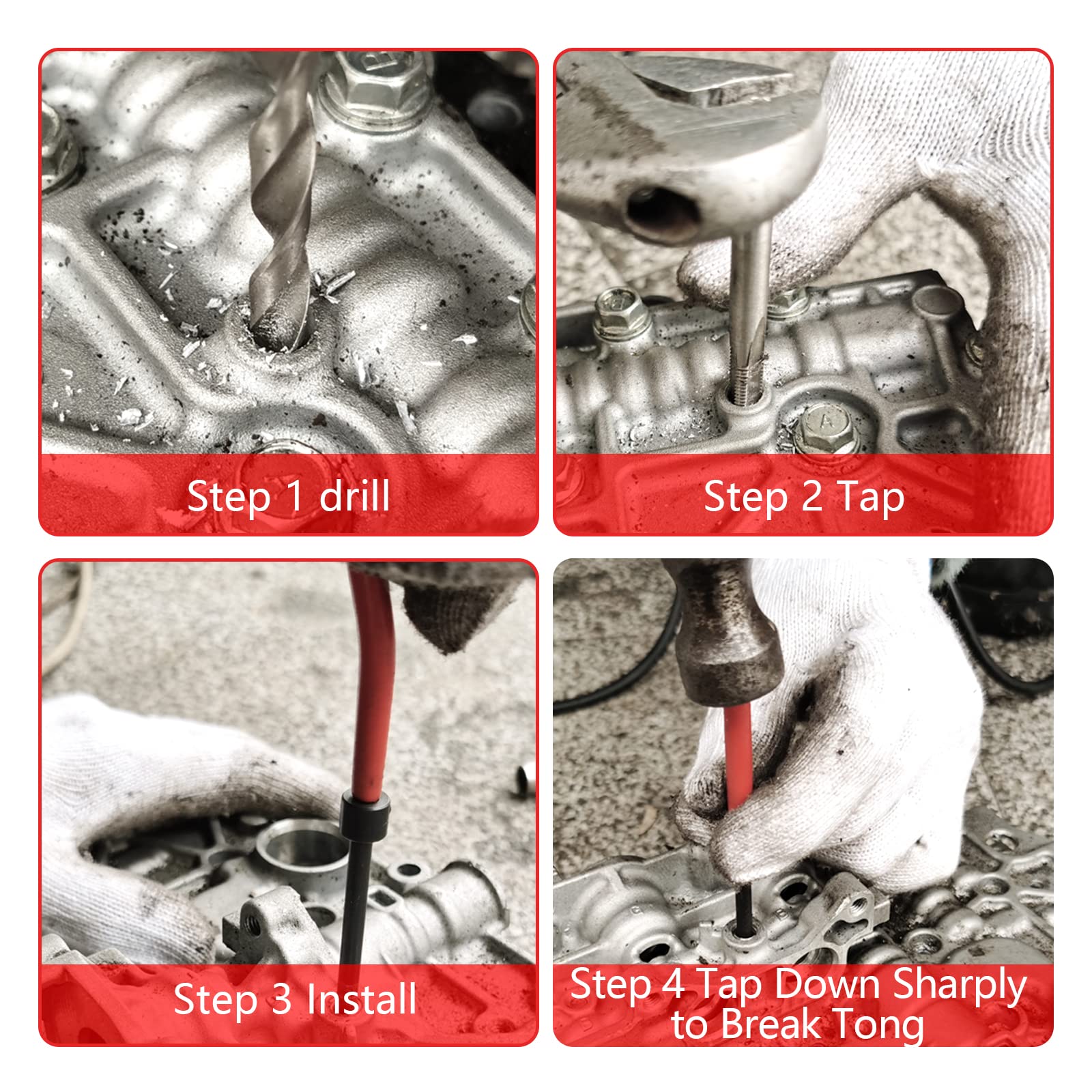 Step 1 drill

Step 2 Tap

Step 3 Install

Step 4 Tap Down Sharply to Break Tong