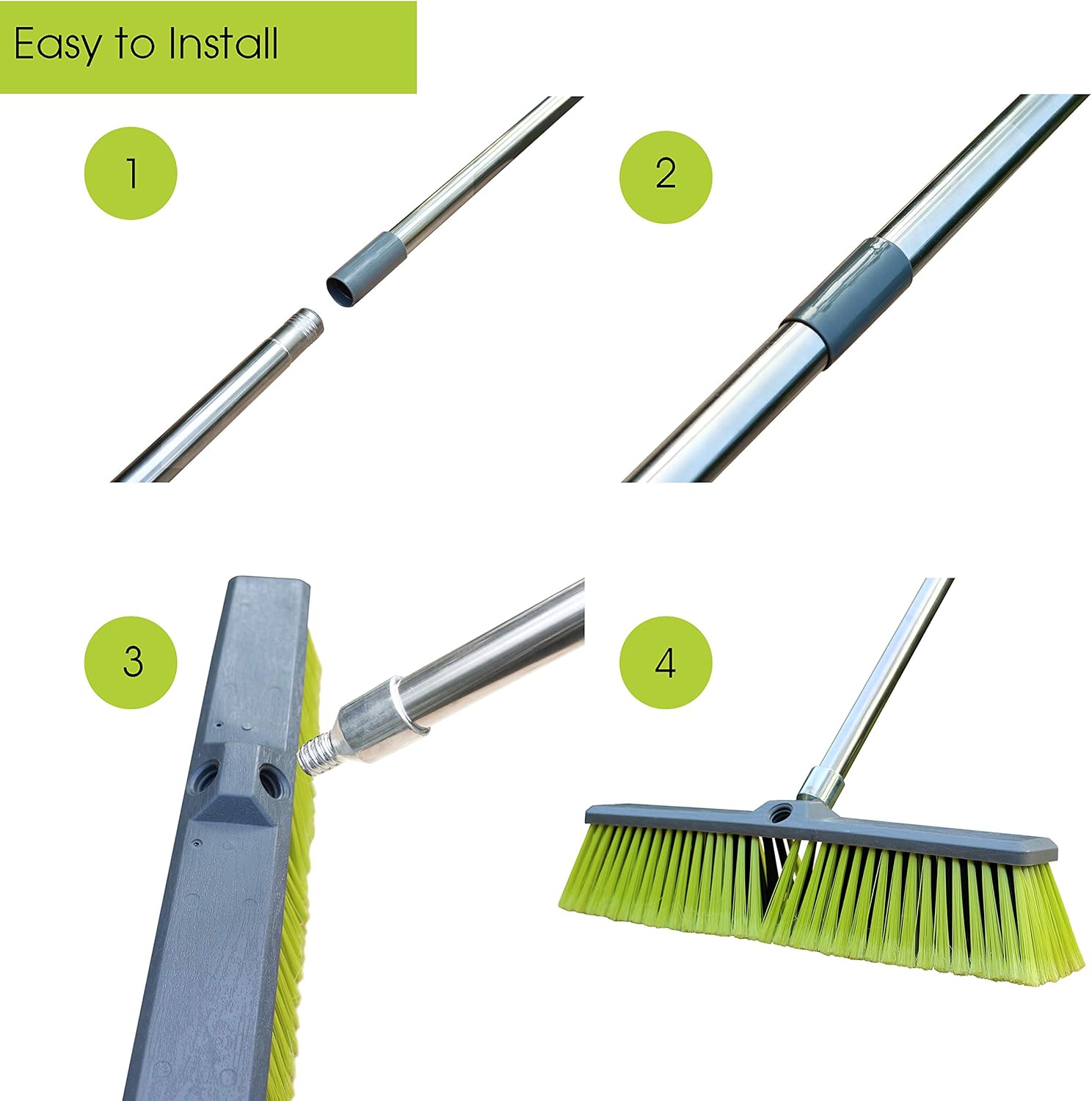 Easy to Install

1

2

3

4