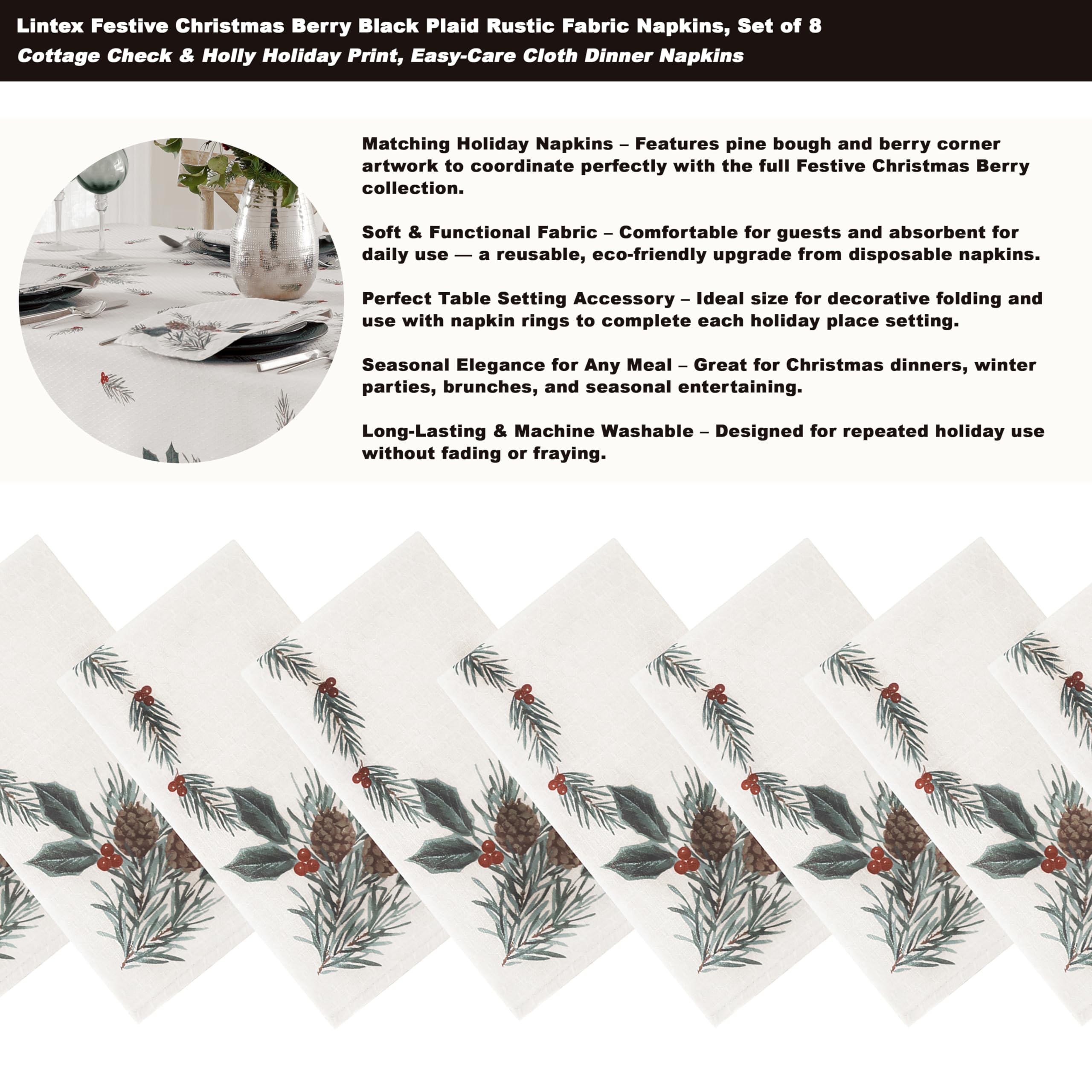 Lintex Festive Christmas Berry Black Plaid Rustic Fabric Napkins, Set of 8
Cottage Check & Holly Holiday Print, Easy-Care Cloth Dinner Napkins

Matching Holiday Napkins – Features pine bough and berry corner artwork to coordinate perfectly with the full Festive Christmas Berry collection.

Soft & Functional Fabric – Comfortable for guests and absorbent for daily use — a reusable, eco-friendly upgrade from disposable napkins.

Perfect Table Setting Accessory – Ideal size for decorative folding and use with napkin rings to complete each holiday place setting.

Seasonal Elegance for Any Meal – Great for Christmas dinners, winter parties, brunches, and seasonal entertaining.

Long-Lasting & Machine Washable – Designed for repeated holiday use without fading or fraying.