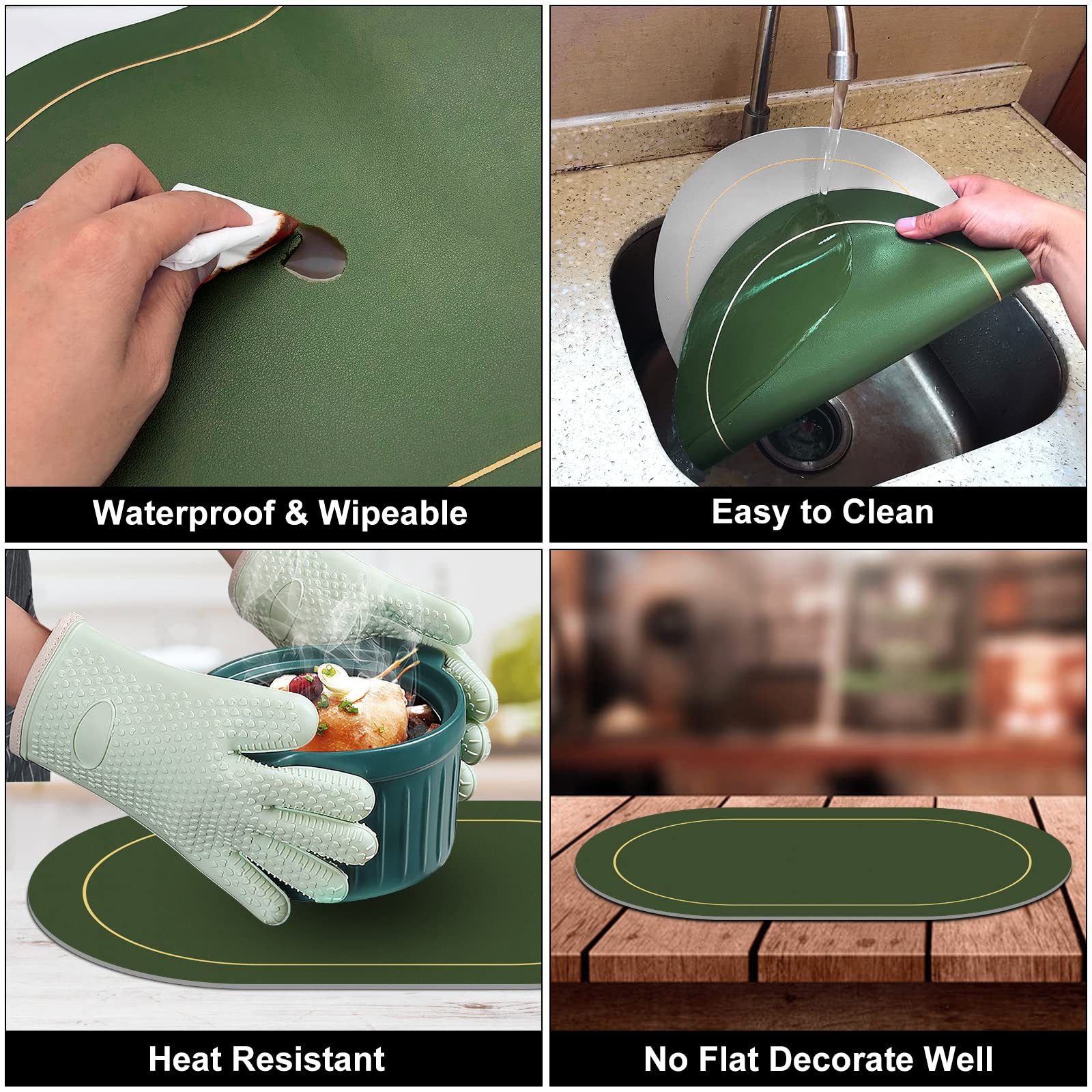 Waterproof & Wipeable

Easy to Clean

Heat Resistant

No Flat Decorate Well