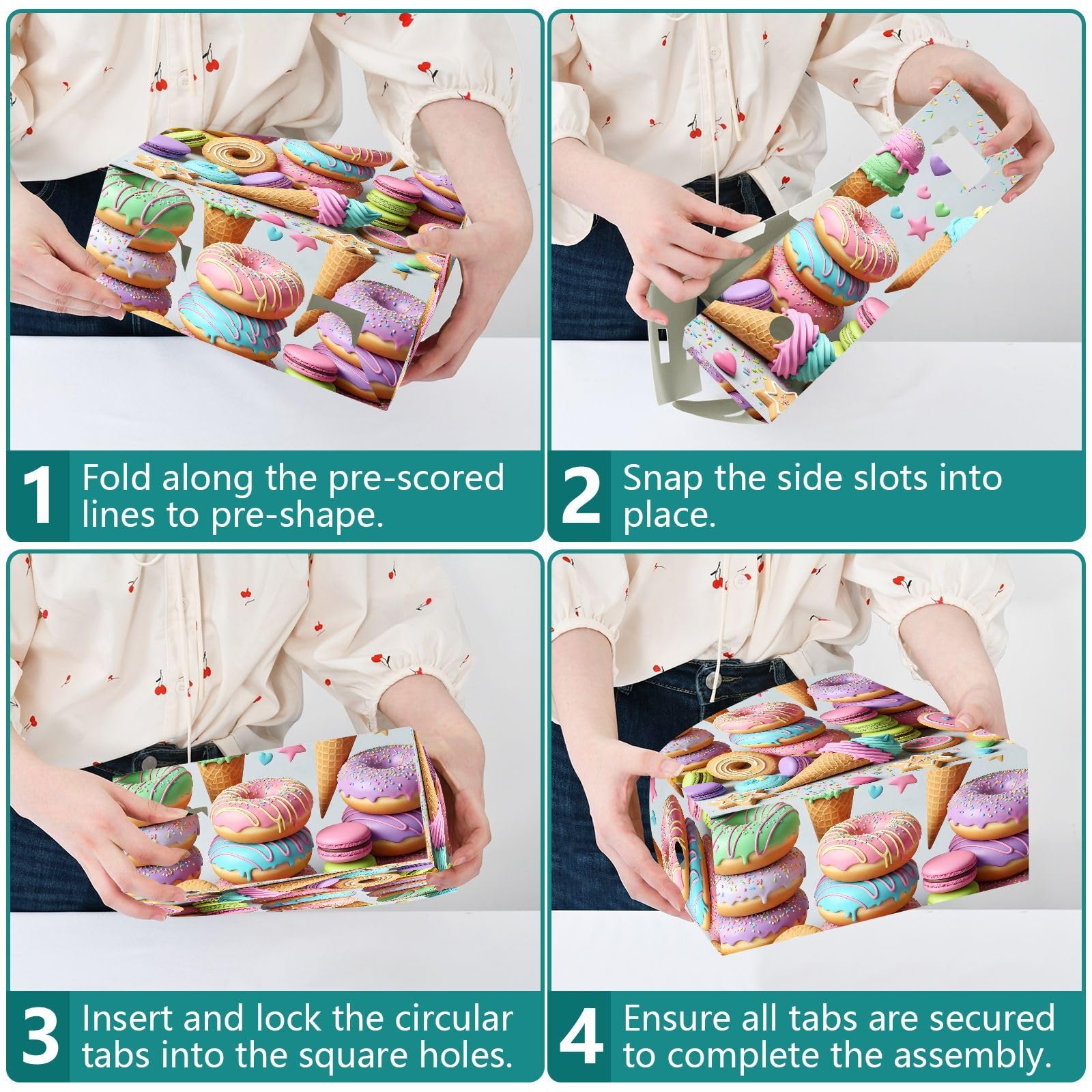 1 Fold along the pre-scored lines to pre-shape.

2 Snap the side slots into place.

3 Insert and lock the circular tabs into the square holes.

4 Ensure all tabs are secured to complete the assembly.