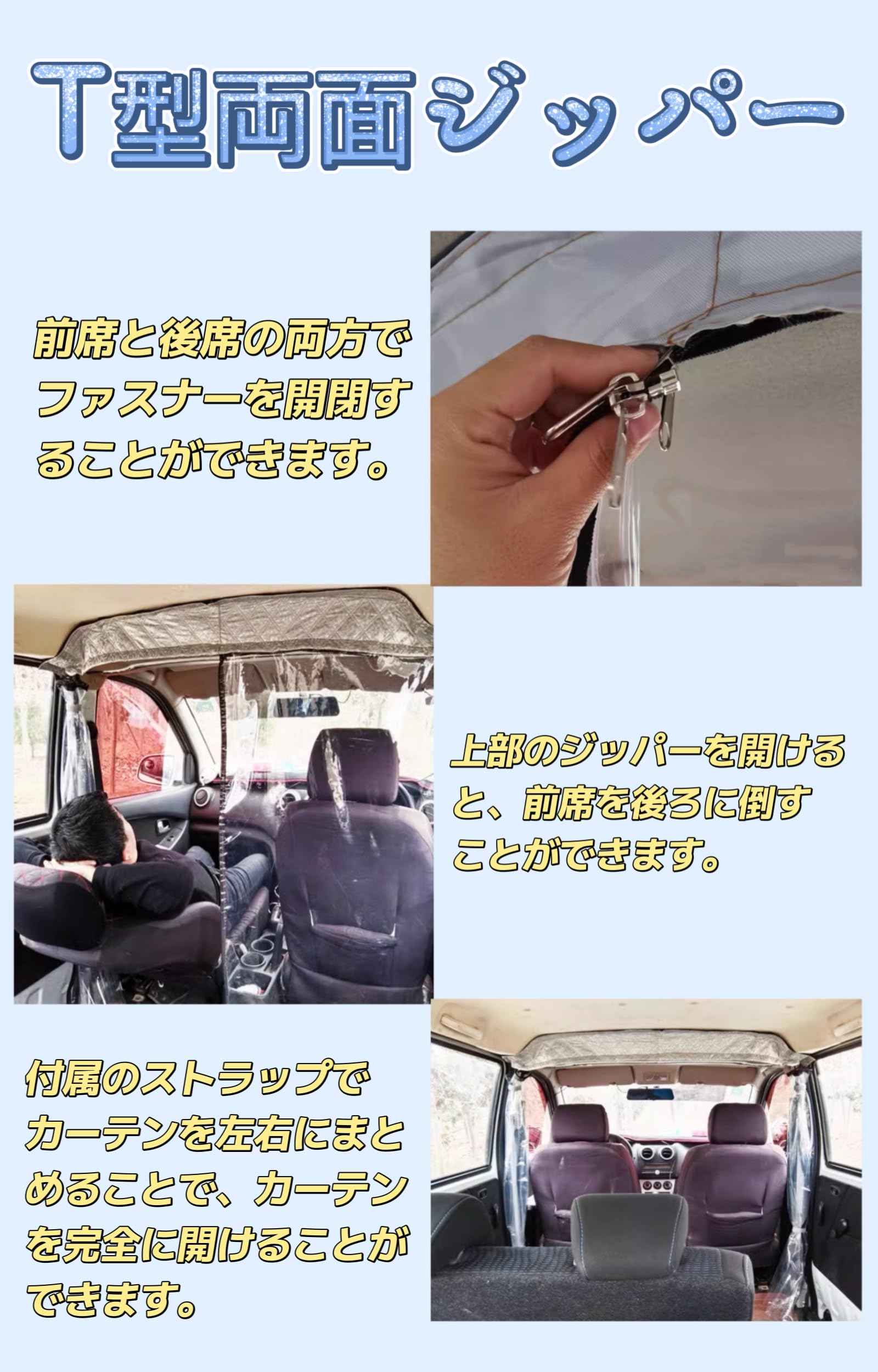 T型両面ジッパー

前席と後席の両方でファスナーを開閉することができます。

上部のジッパーを開けると、前席を後ろに倒すことができます。

付属のストラップでカーテンを左右にまとめることで、カーテンを完全に開けることができます。