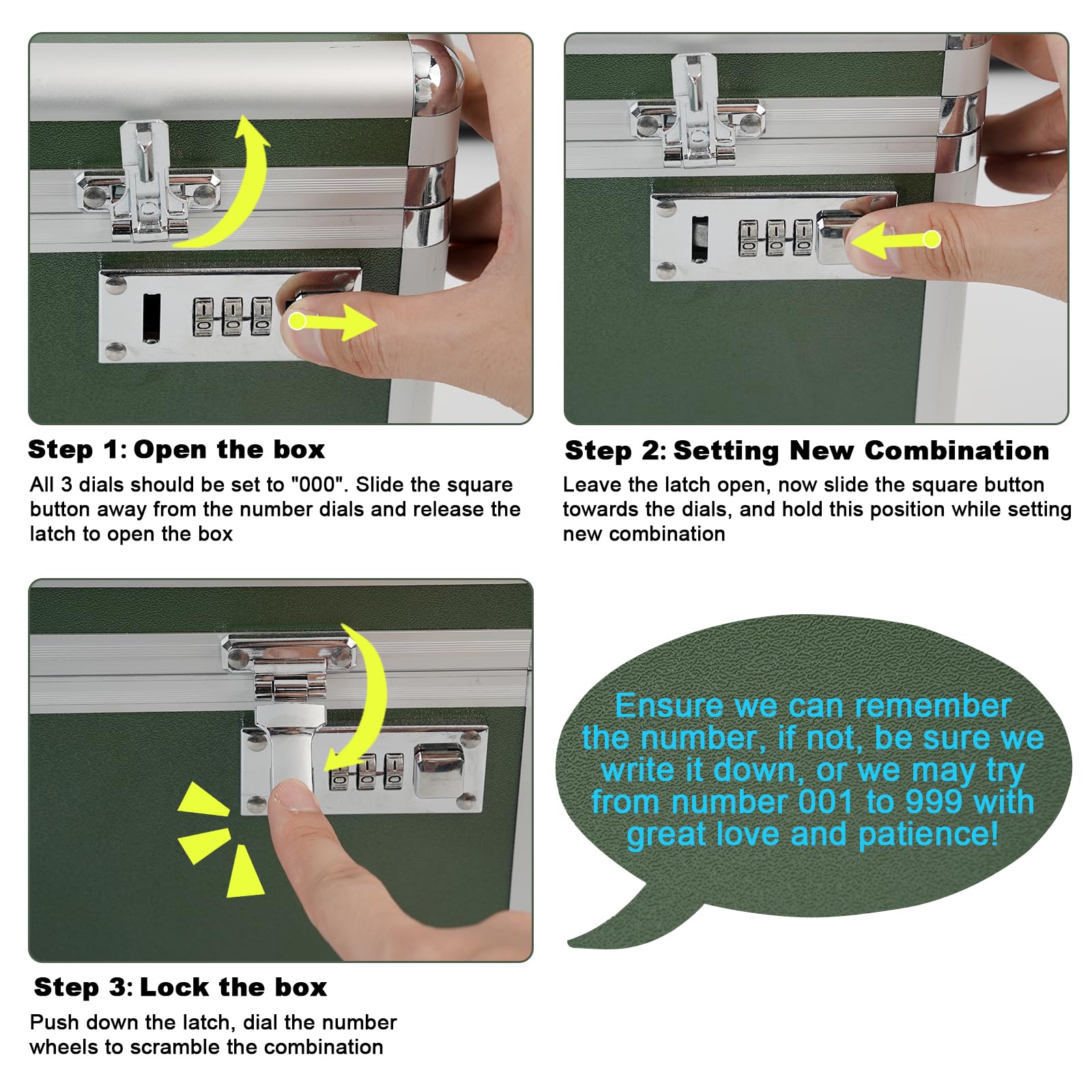 Step 1: Open the box

All 3 dials should be set to "000". Slide the square button away from the number dials and release the latch to open the box

Step 2: Setting New Combination

Leave the latch open, now slide the square button towards the dials, and hold this position while setting new combination

Step 3: Lock the box

Push down the latch, dial the number wheels to scramble the combination

Ensure we can remember the number, if not, be sure we write it down, or we may try from number 001 to 999 with great love and patience!