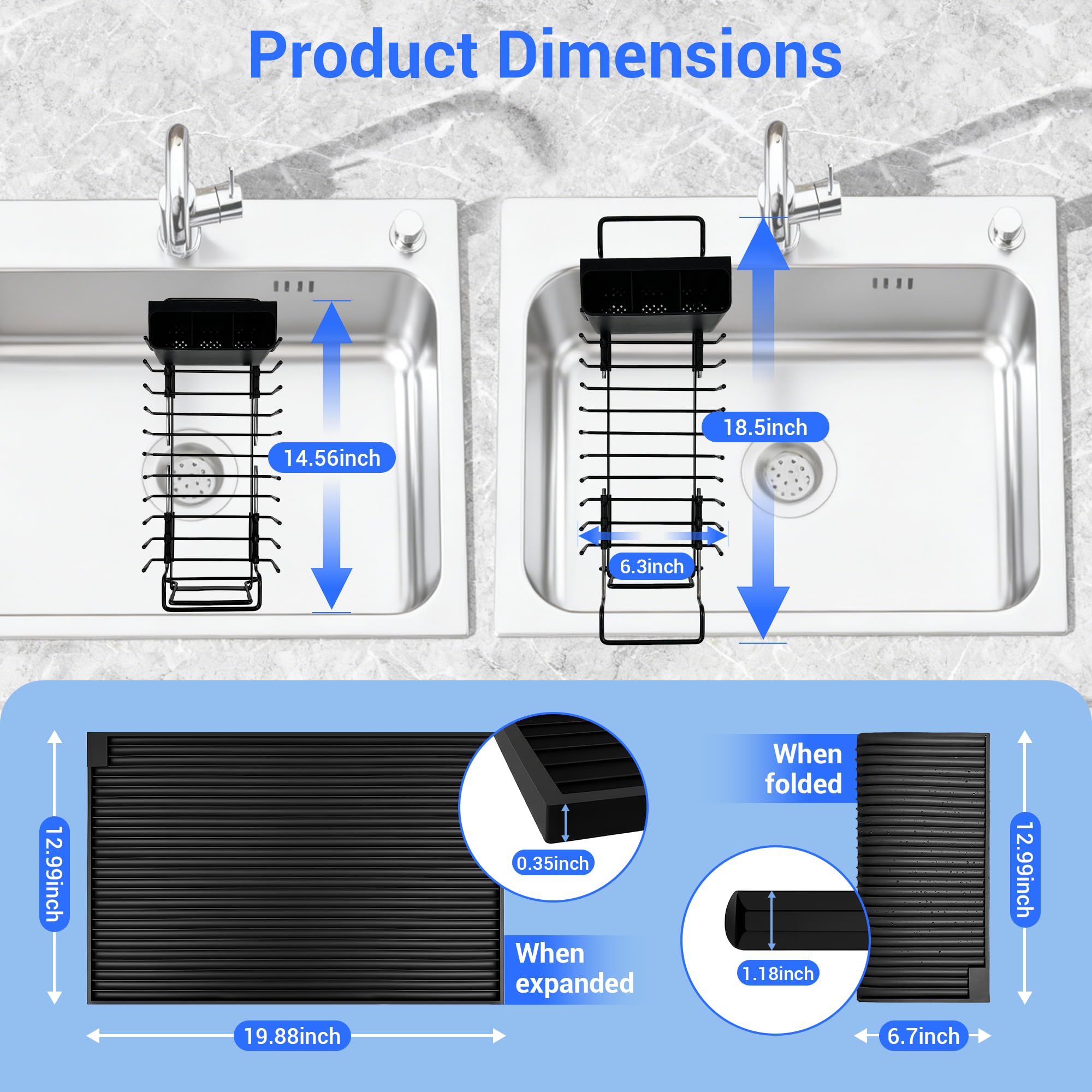 Product Dimensions

14.56inch

18.5inch

6.3inch

12.99inch

0.35inch

When expanded

19.88inch

When folded

1.18inch

12.99inch

6.7inch