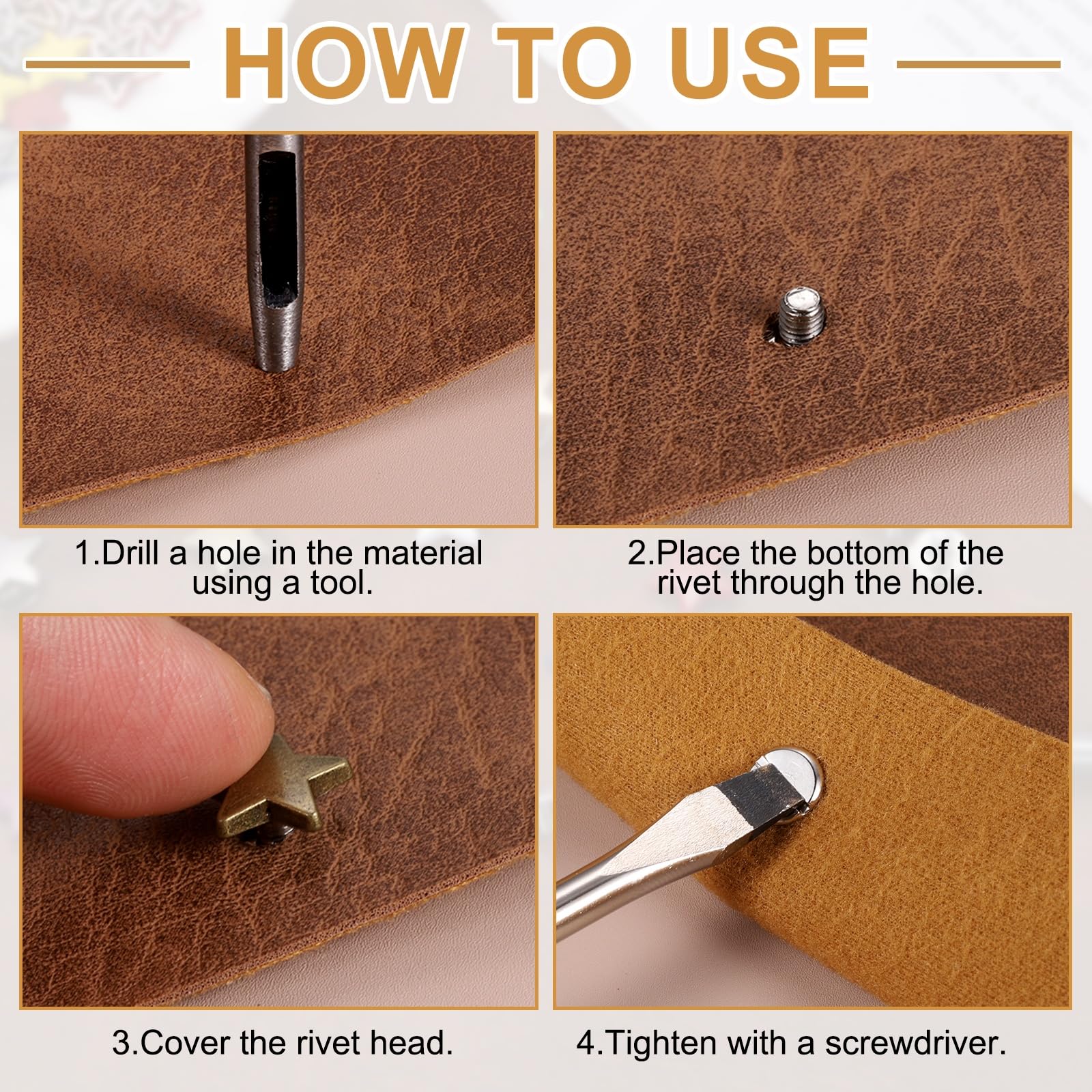 HOW TO USE

1.Drill a hole in the material using a tool.

2.Place the bottom of the rivet through the hole.

3.Cover the rivet head.

4.Tighten with a screwdriver.