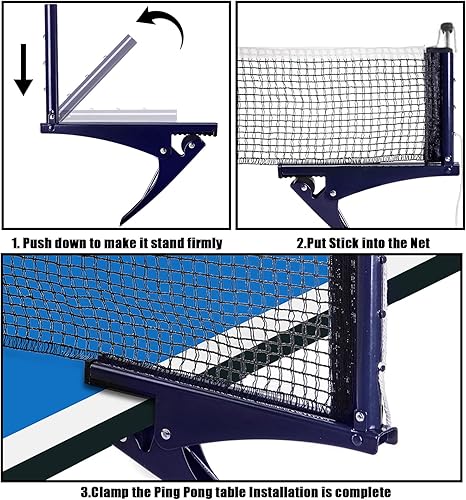 1. Push down to make it stand firmly

2.Put Stick into the Net

3.Clamp the Ping Pong table Installation is complete