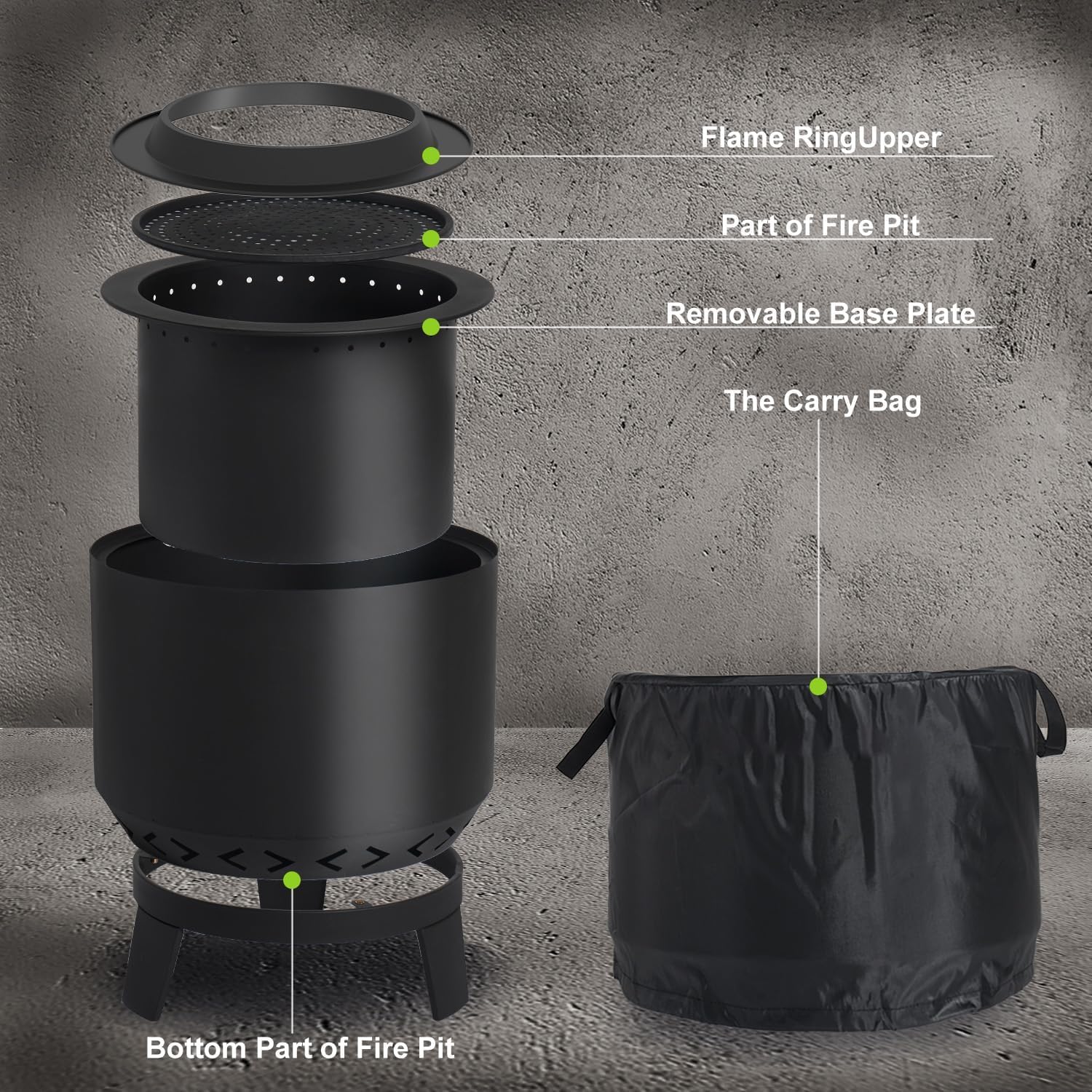 Flame RingUpper

Part of Fire Pit

Removable Base Plate

The Carry Bag

Bottom Part of Fire Pit