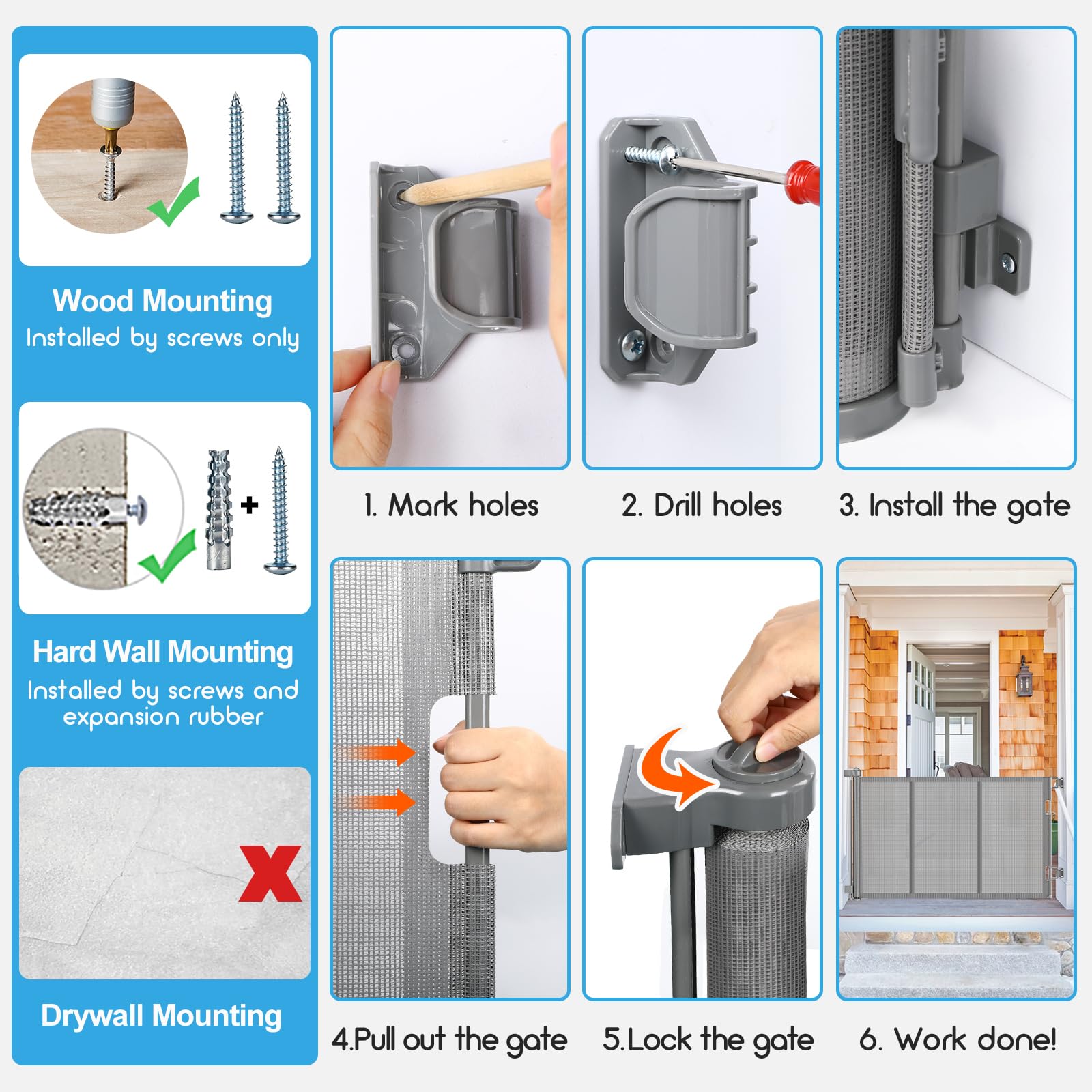 Wood Mounting
Installed by screws only

Hard Wall Mounting
Installed by screws and expansion rubber

Drywall Mounting

1. Mark holes

2. Drill holes

3. Install the gate

4.Pull out the gate

5.Lock the gate

6. Work done!