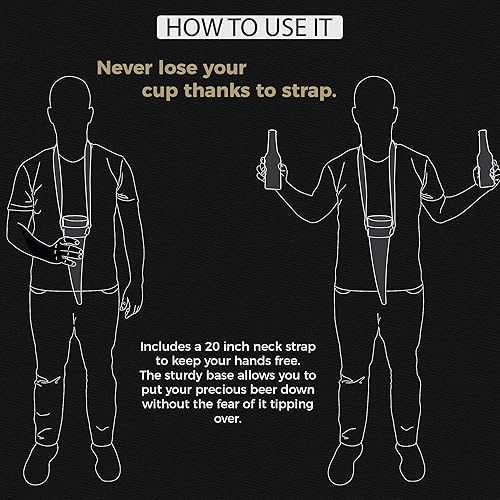 HOW TO USE IT

Never lose your cup thanks to strap.

Includes a 20 inch neck strap to keep your hands free. The sturdy base allows you to put your precious beer down without the fear of it tipping over.