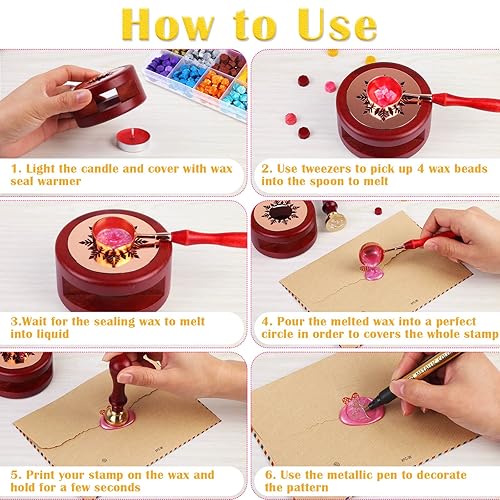 How to Use

1. Light the candle and cover with wax seal warmer

2. Use tweezers to pick up 4 wax beads into the spoon to melt

3.Wait for the sealing wax to melt into liquid

4. Pour the melted wax into a perfect circle in order to covers the whole stamp

5. Print your stamp on the wax and hold for a few seconds

6. Use the metallic pen to decorate the pattern